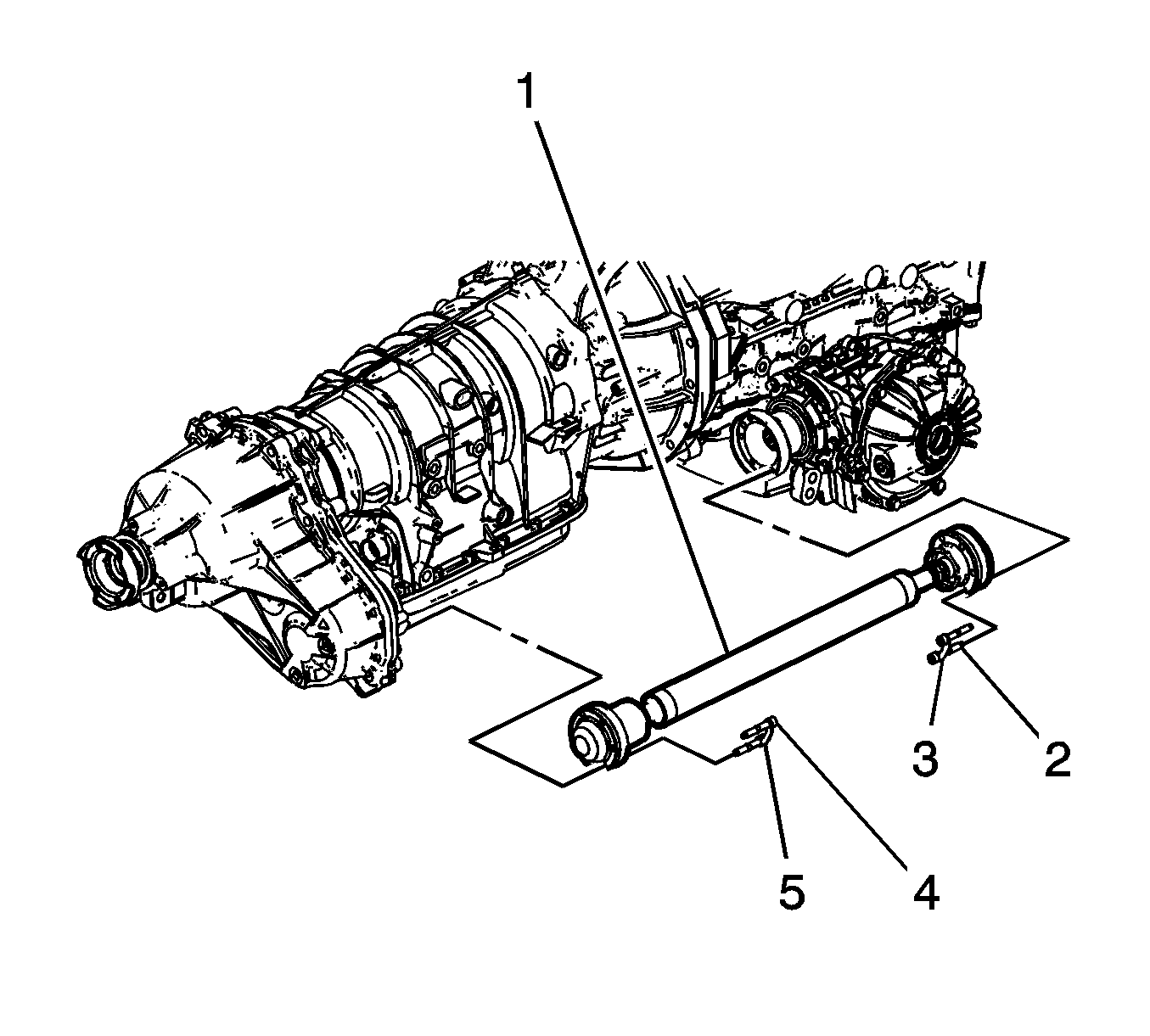 1
3
2
5
4