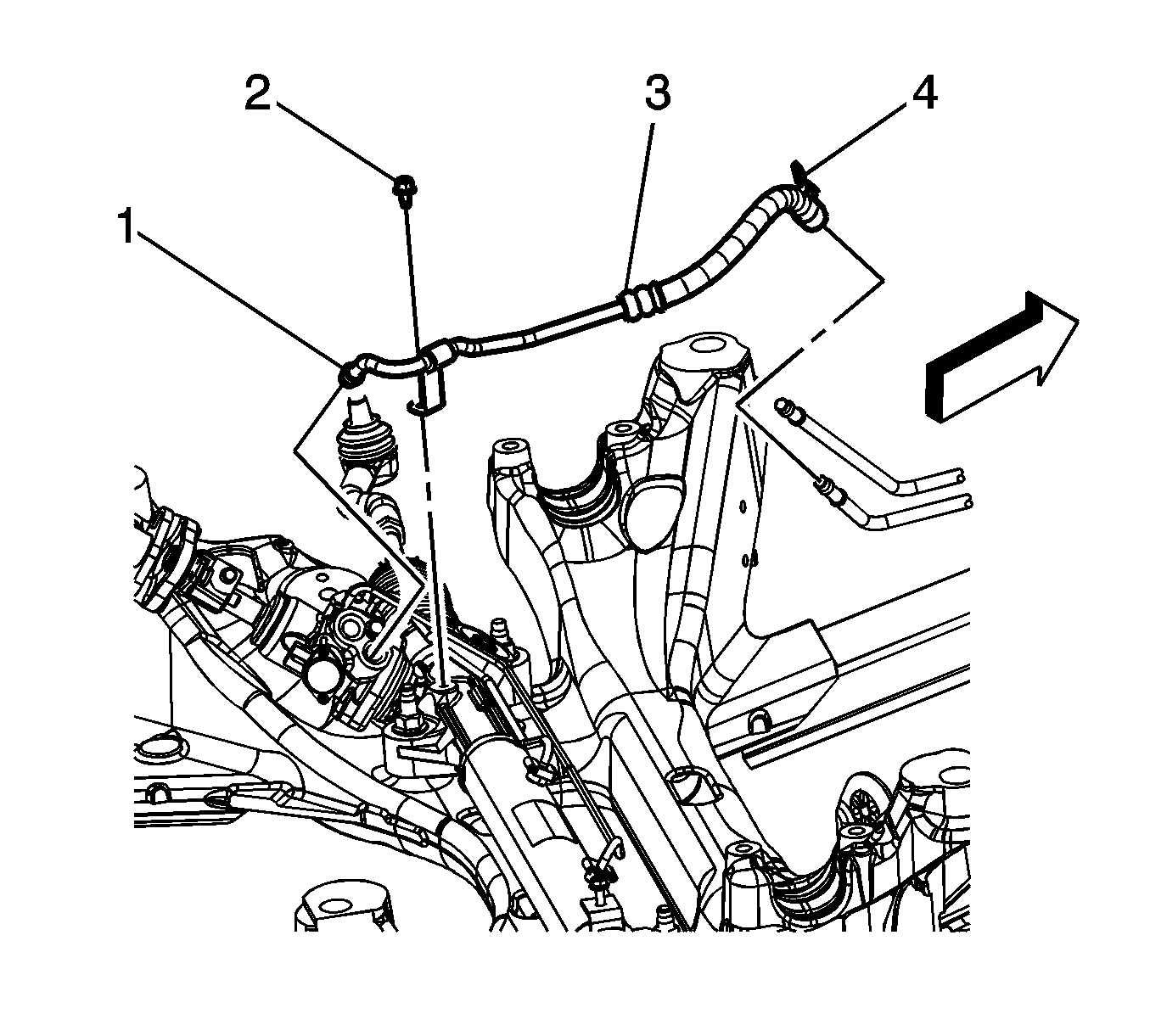 2
3
4
1