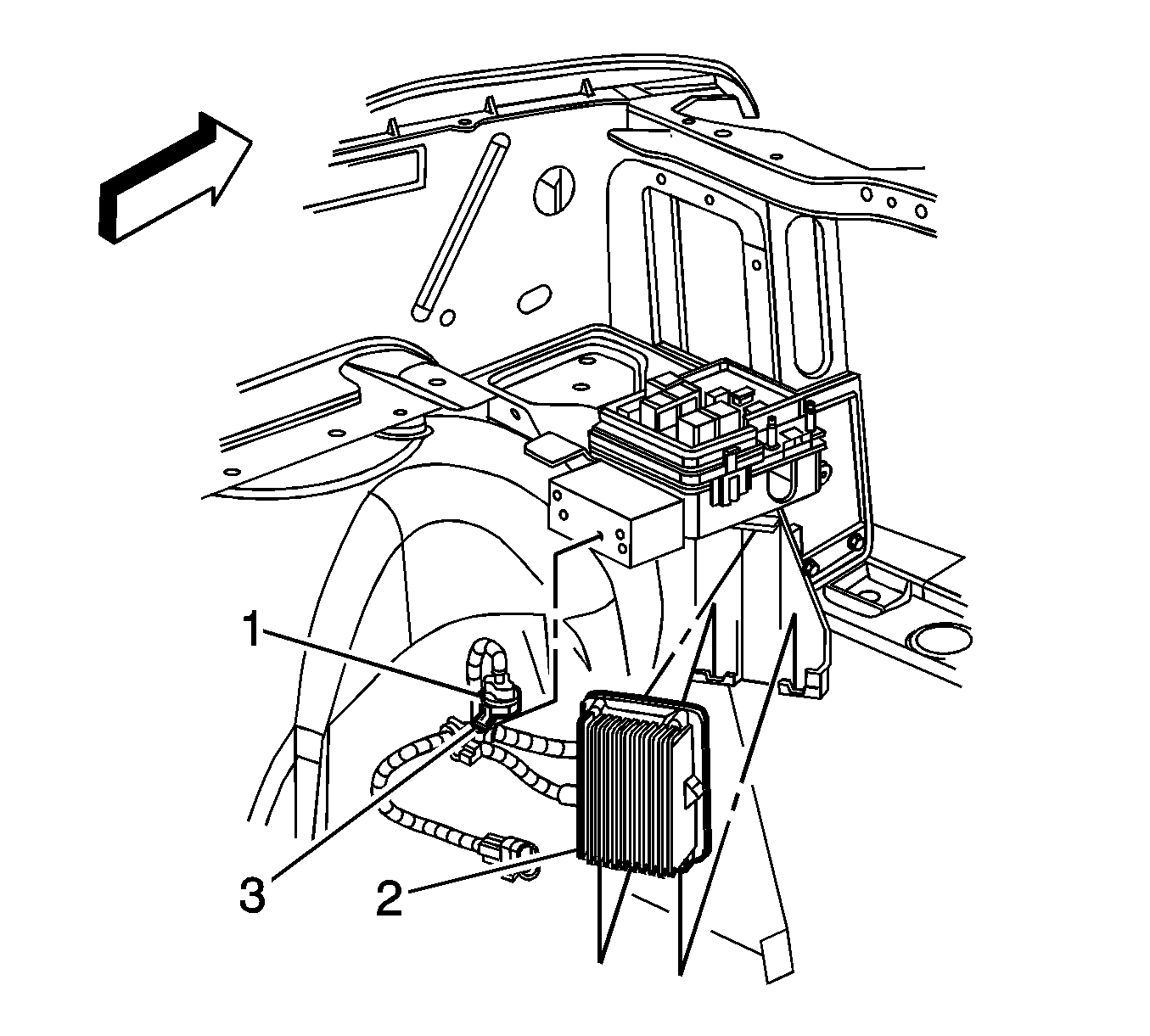 1
3
2