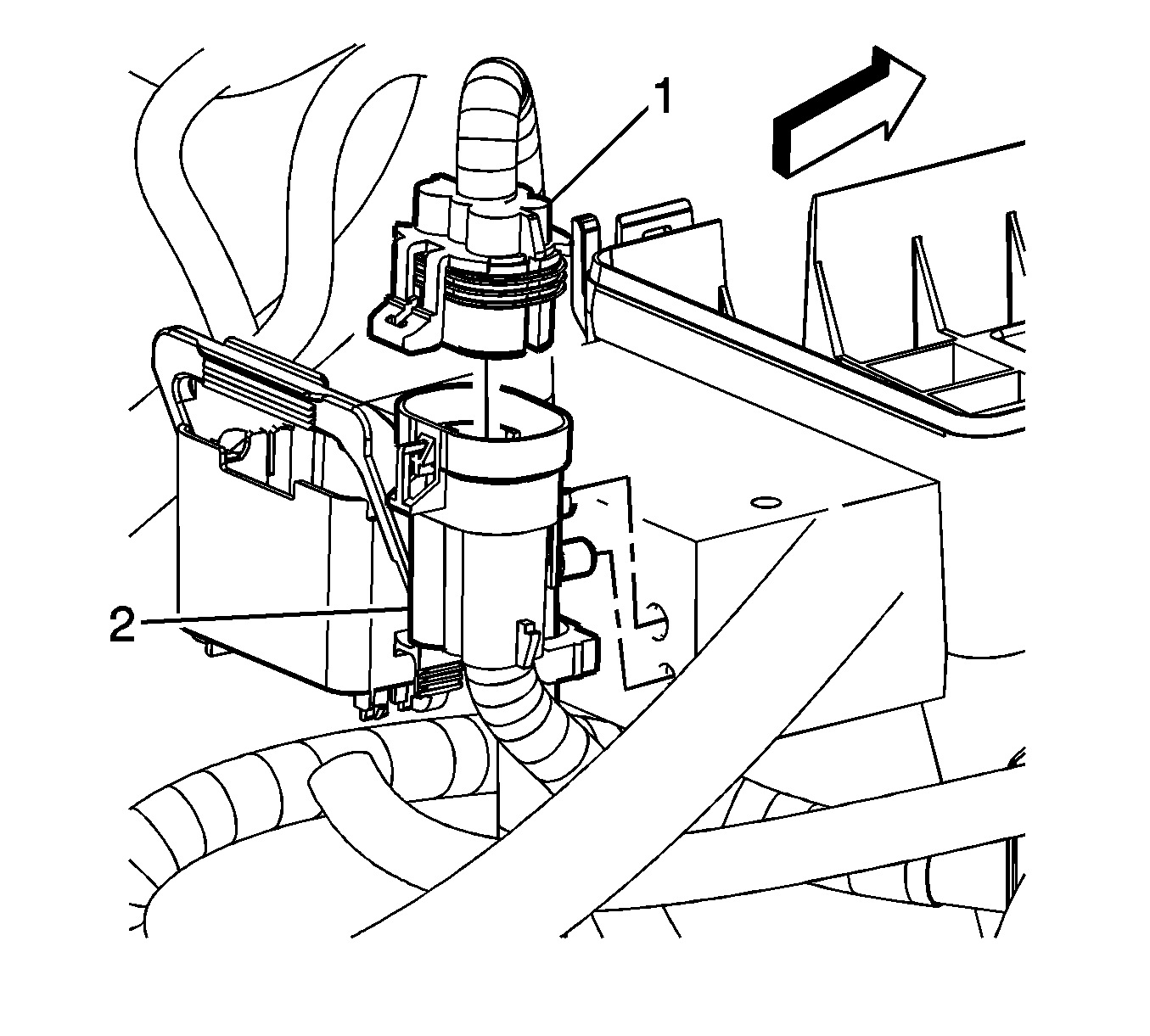 1

2