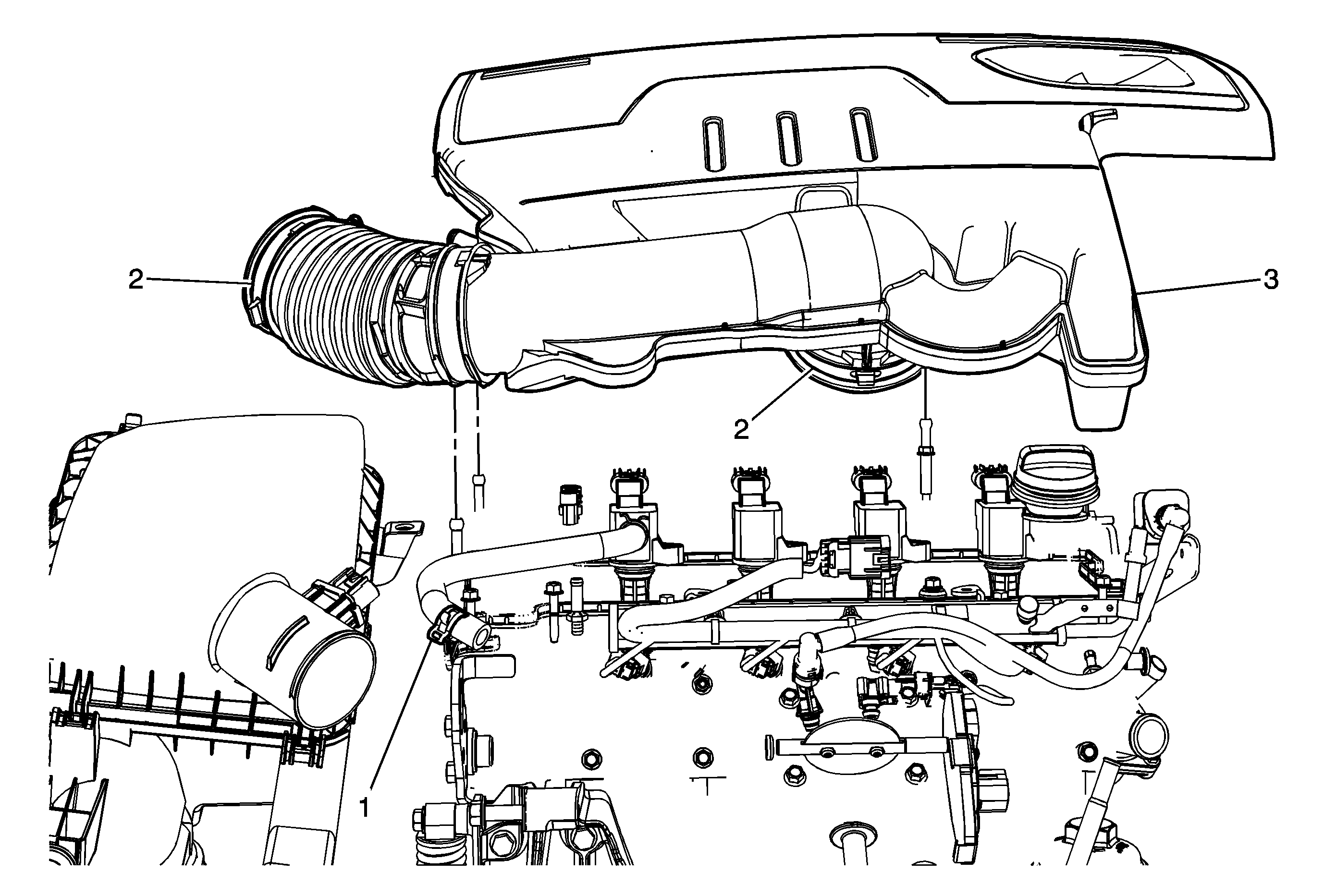 2
3
2
1