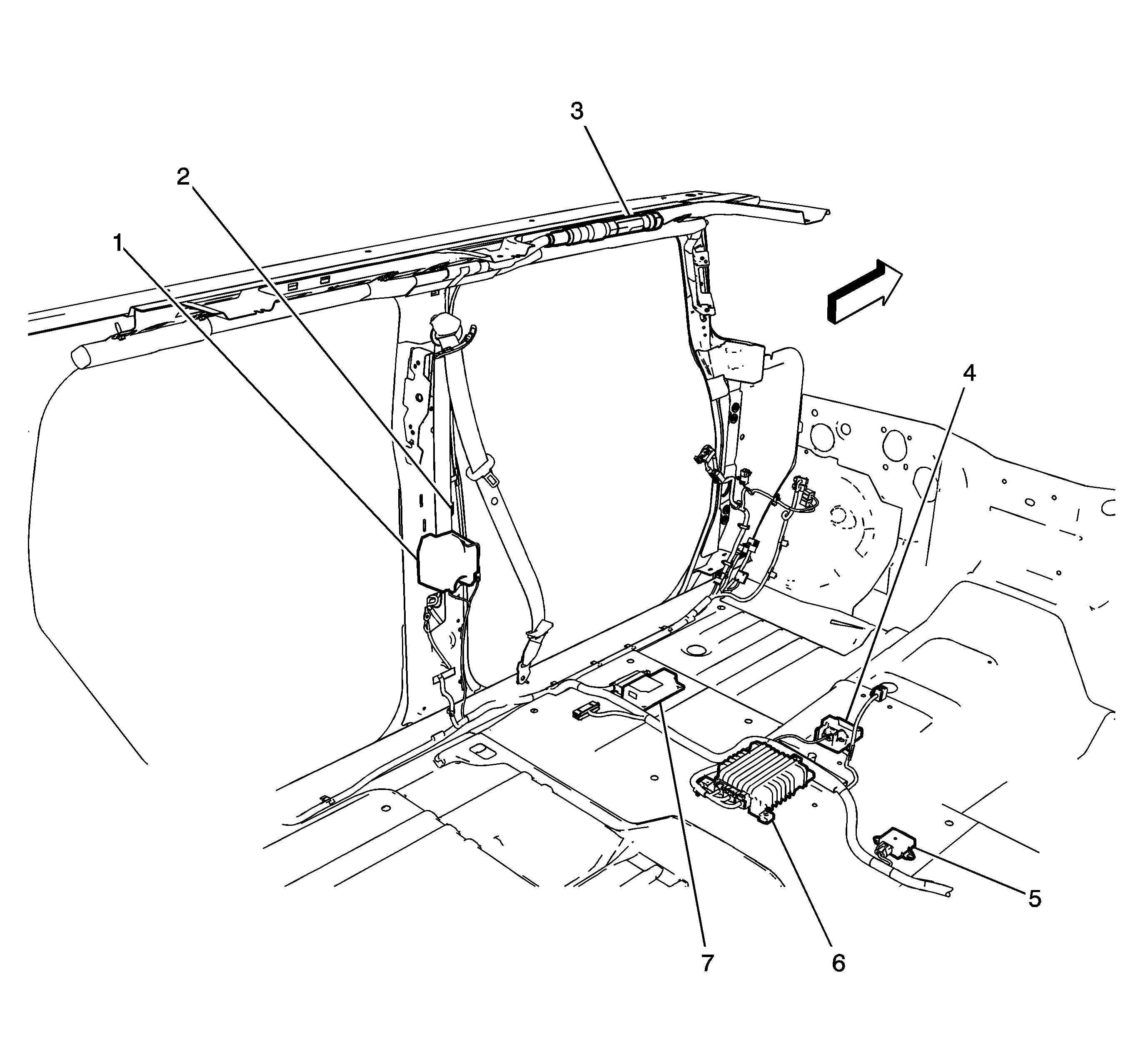 3
2
1
4
5
7
6