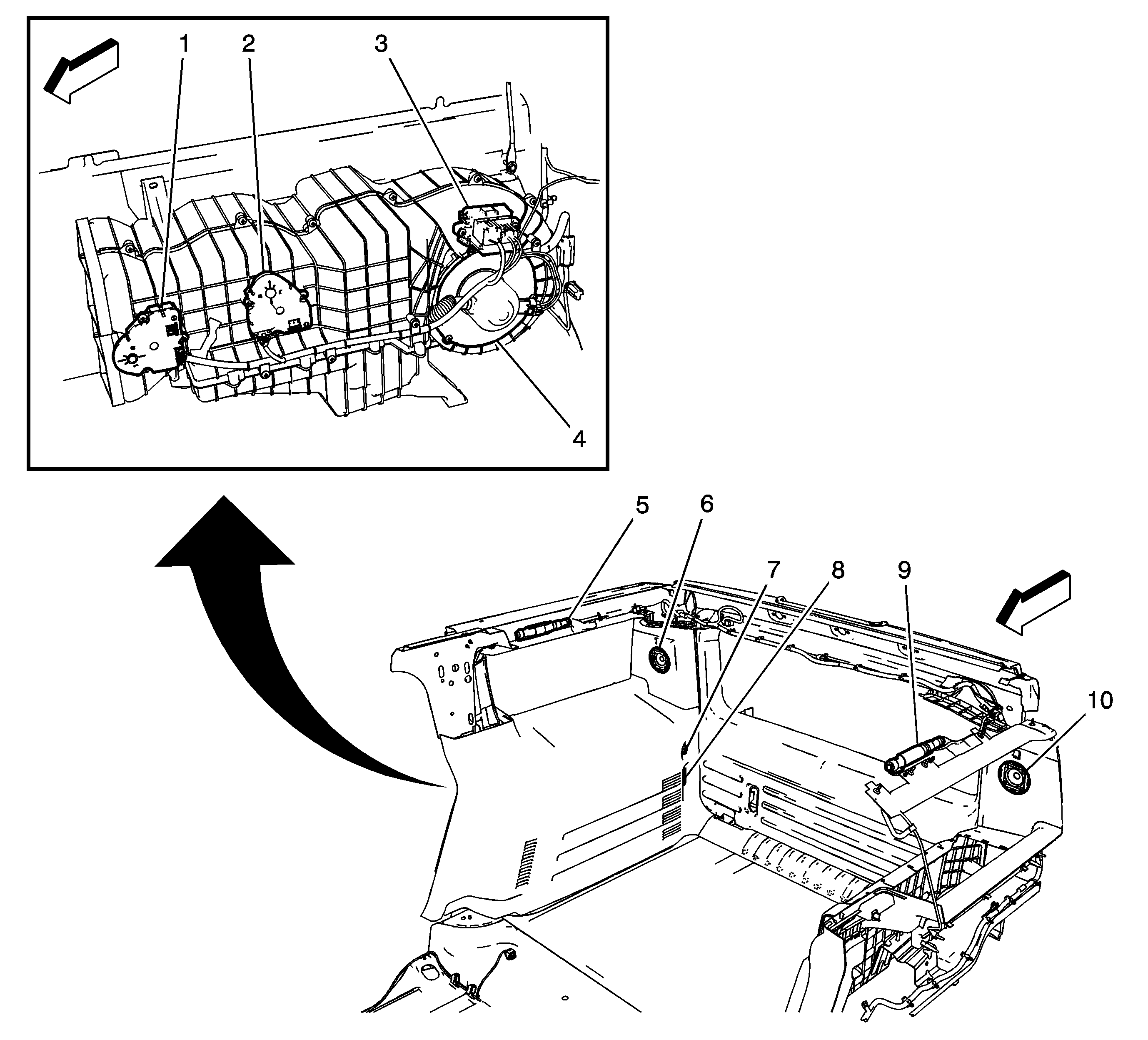 1
2
3
4
5
6
7
8
9
10