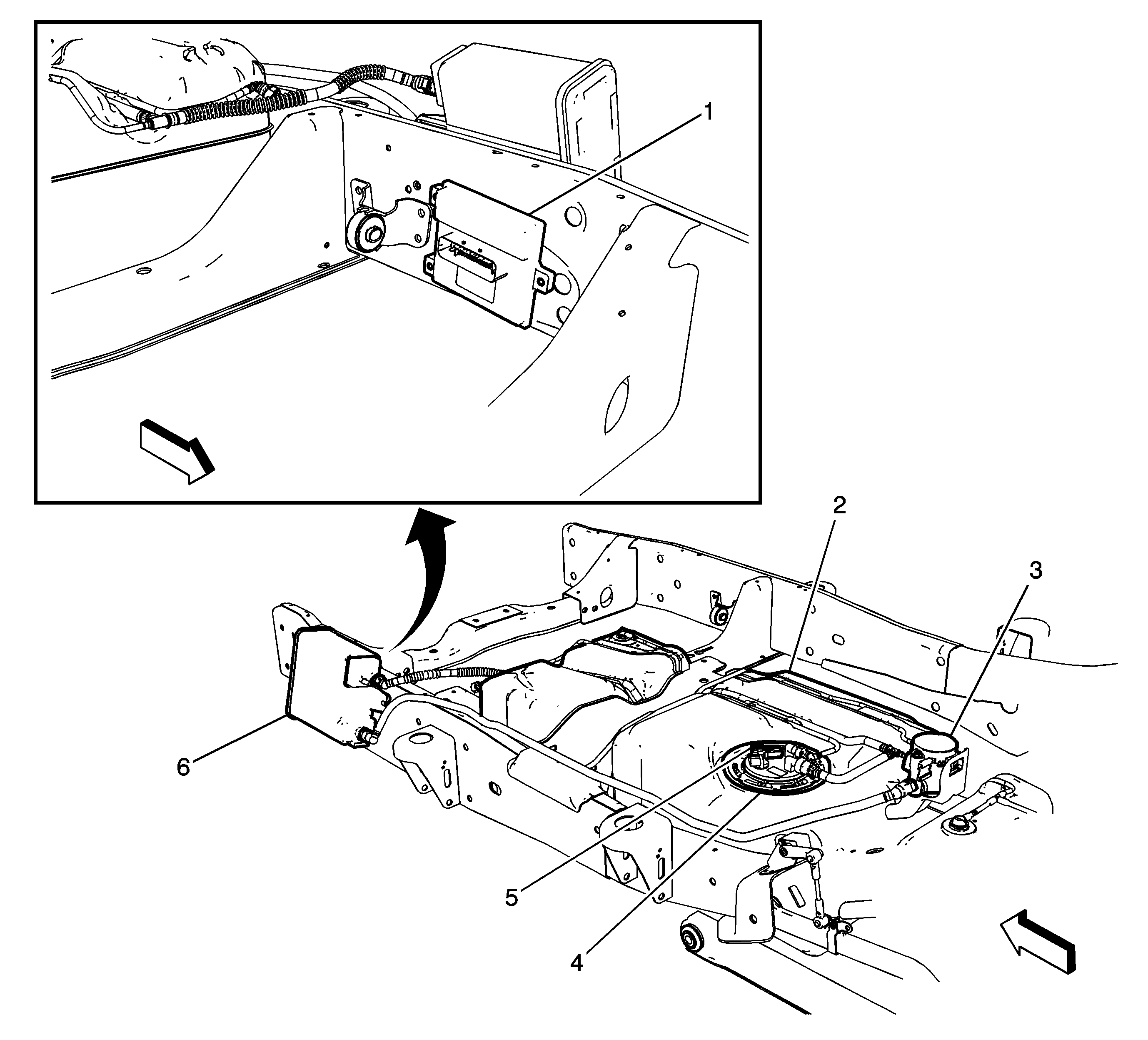 1

2

3

6

5

4