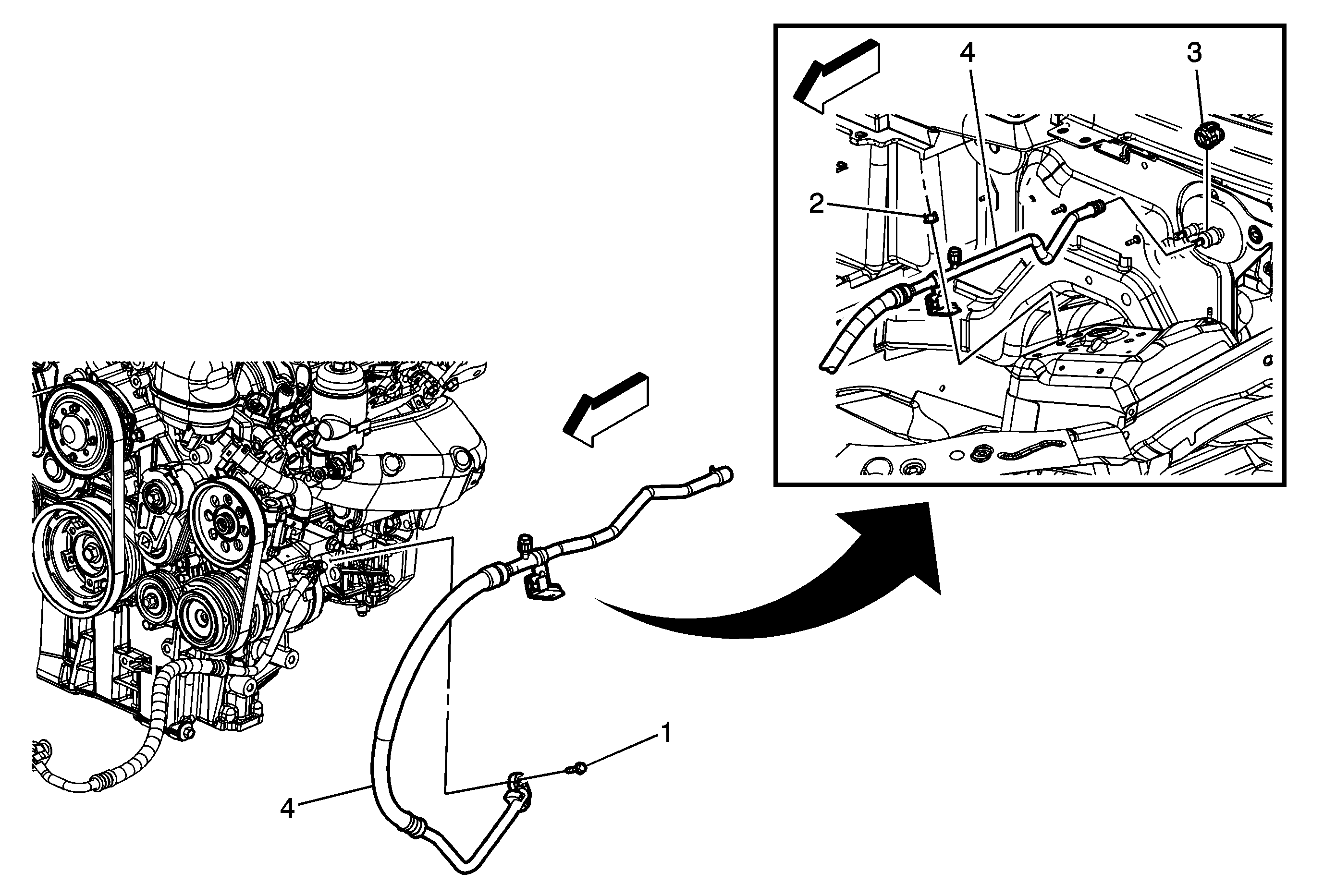 4
3
2
1
4