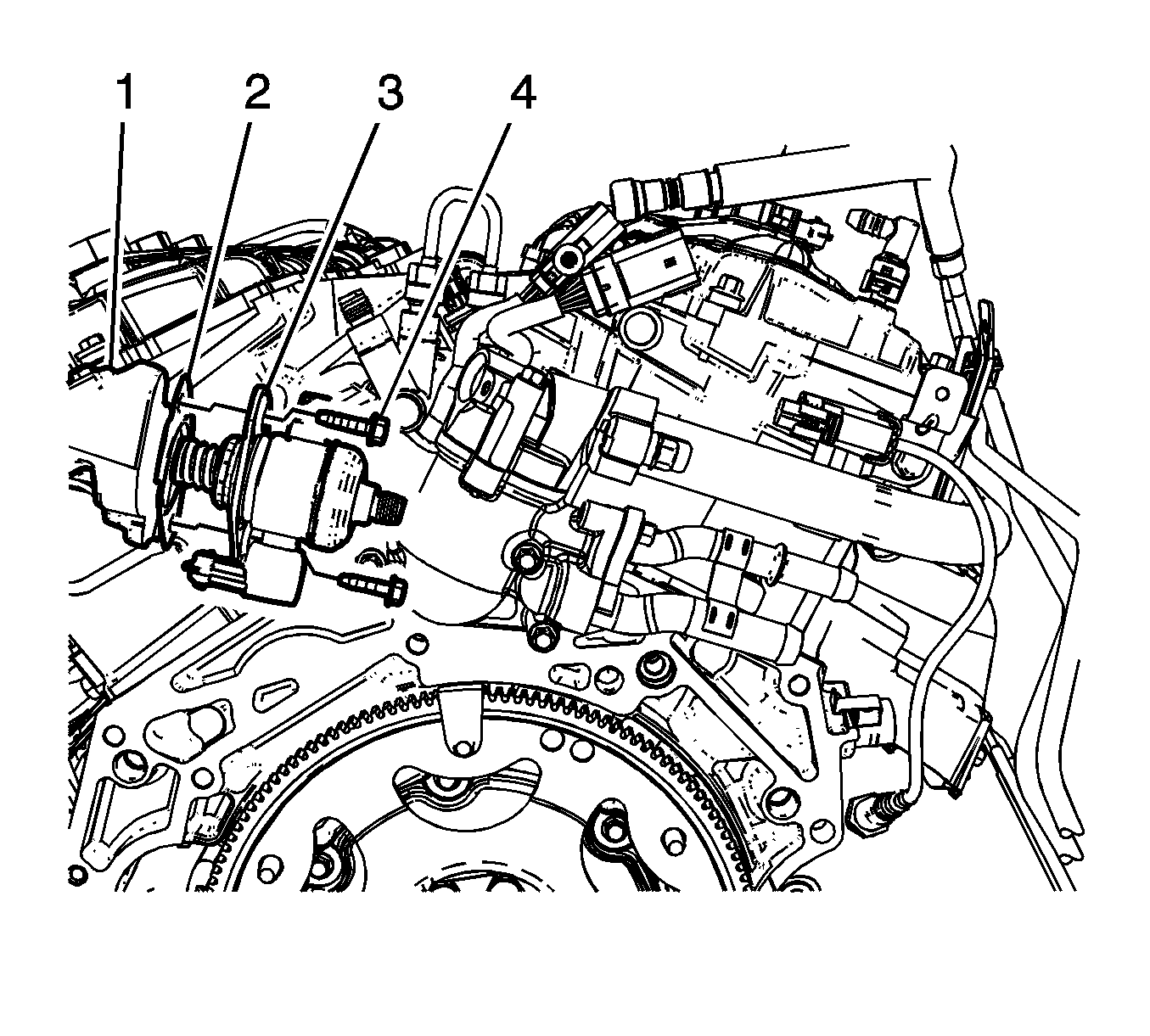 1 2 3 4