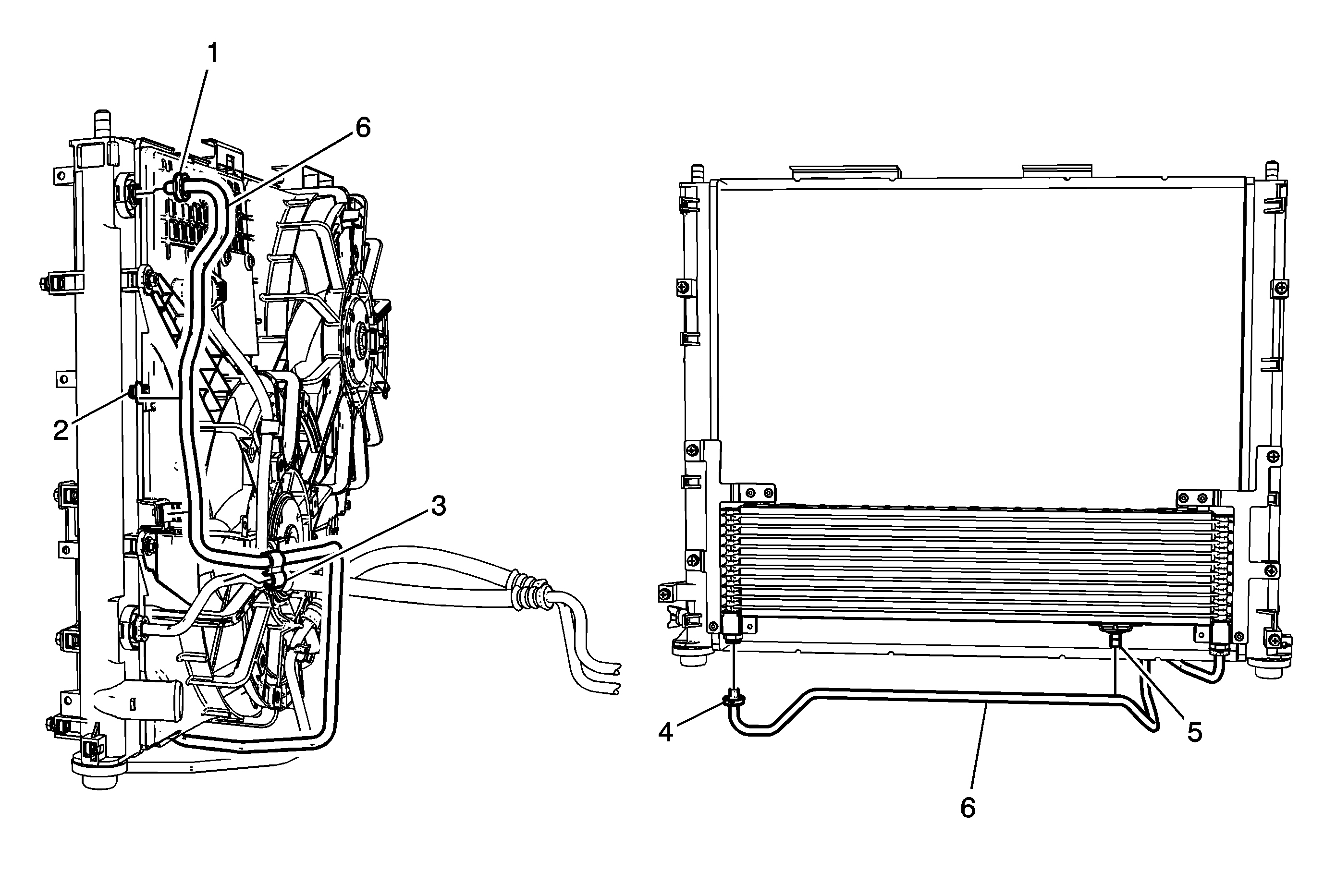 1
6
2
3
4
5
6