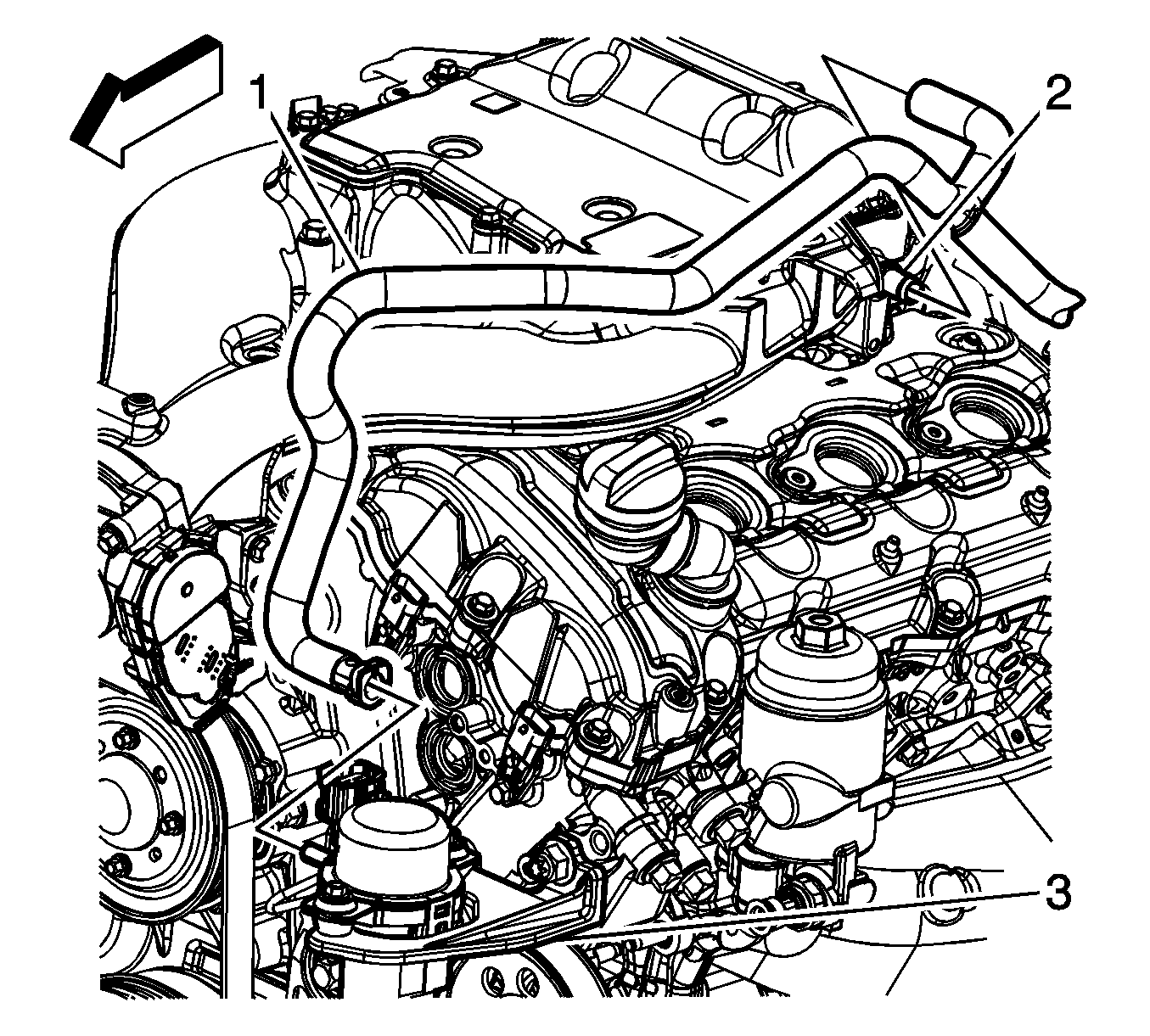 1
2
3