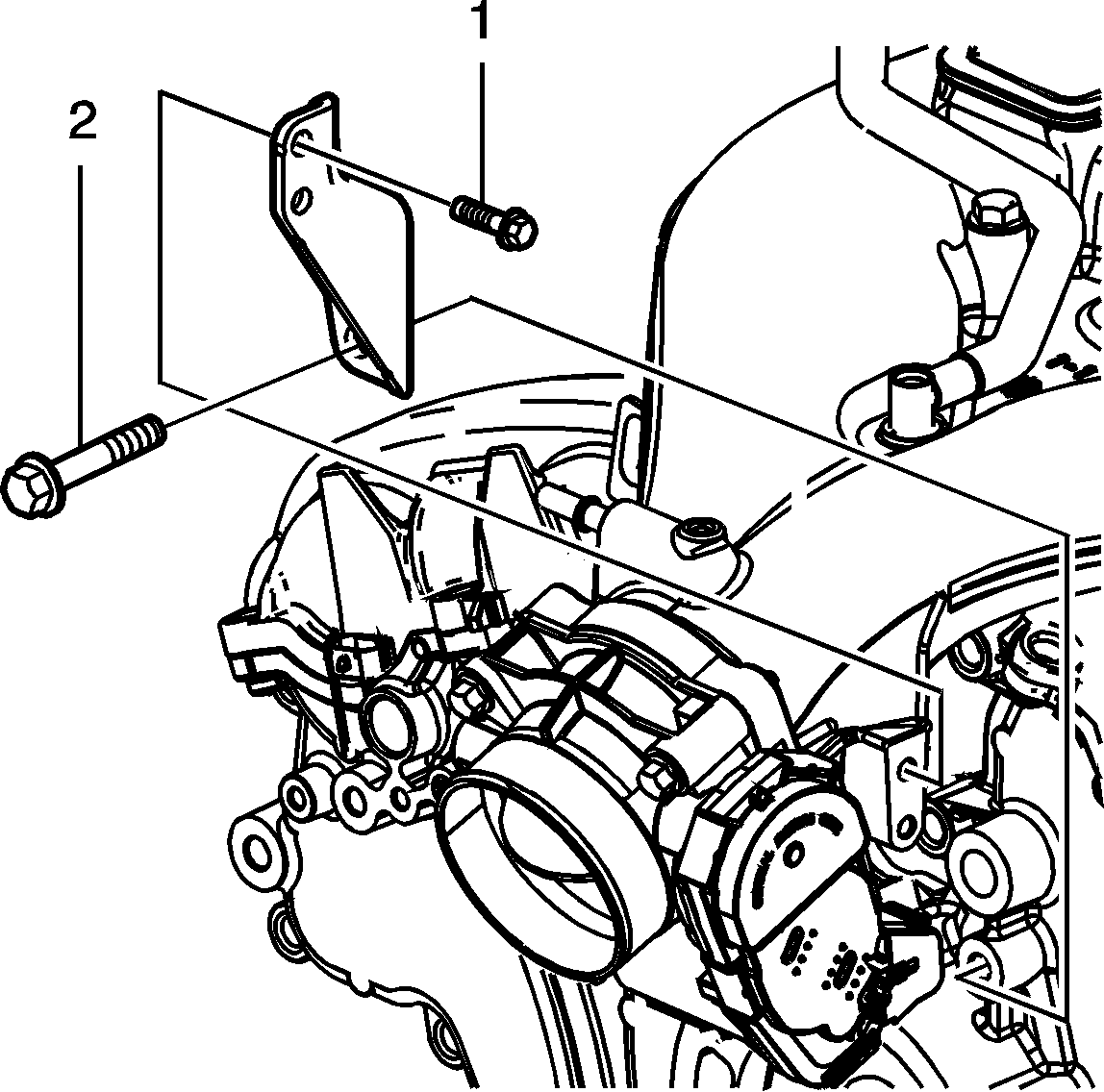 1
2