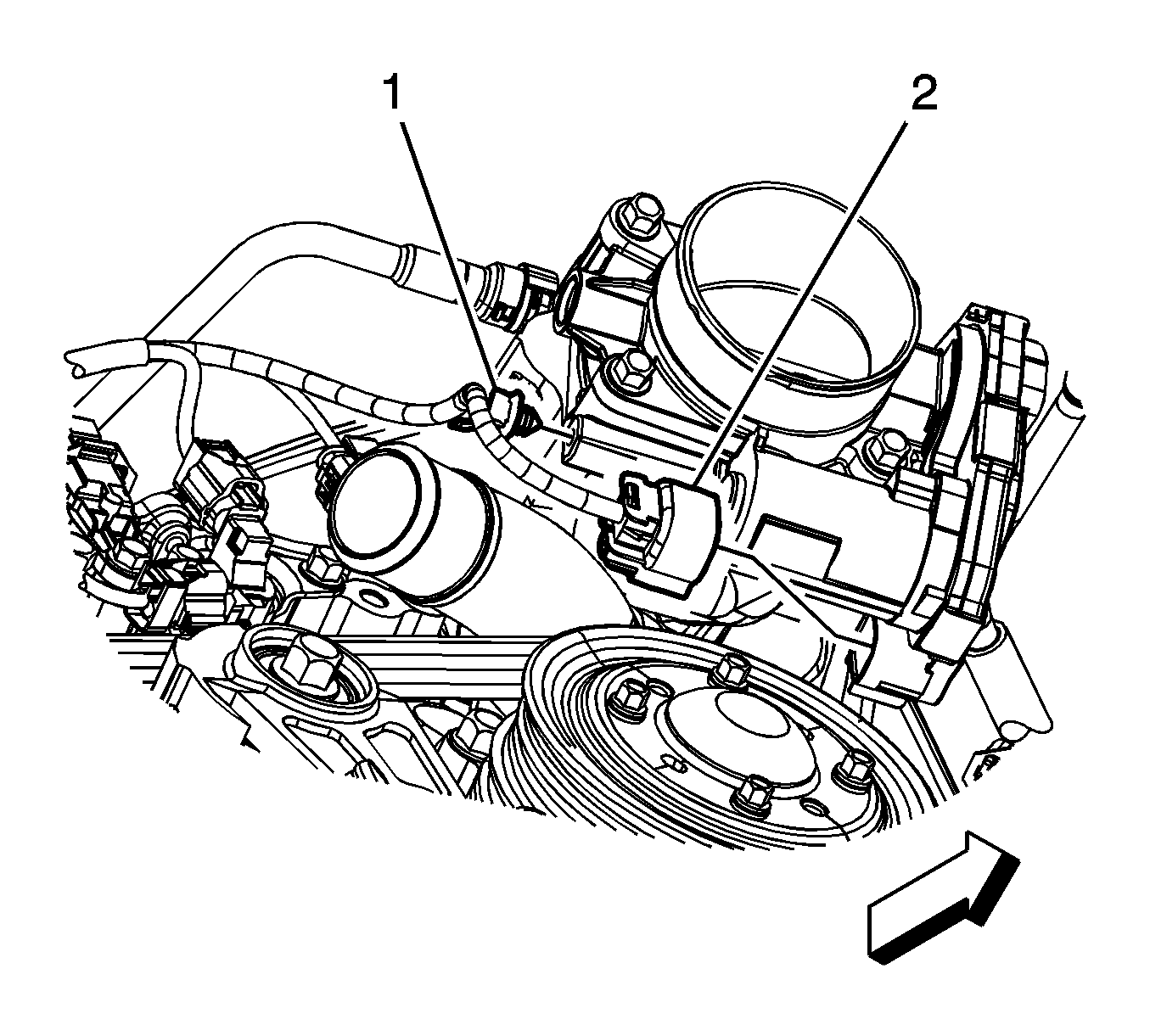 1
2