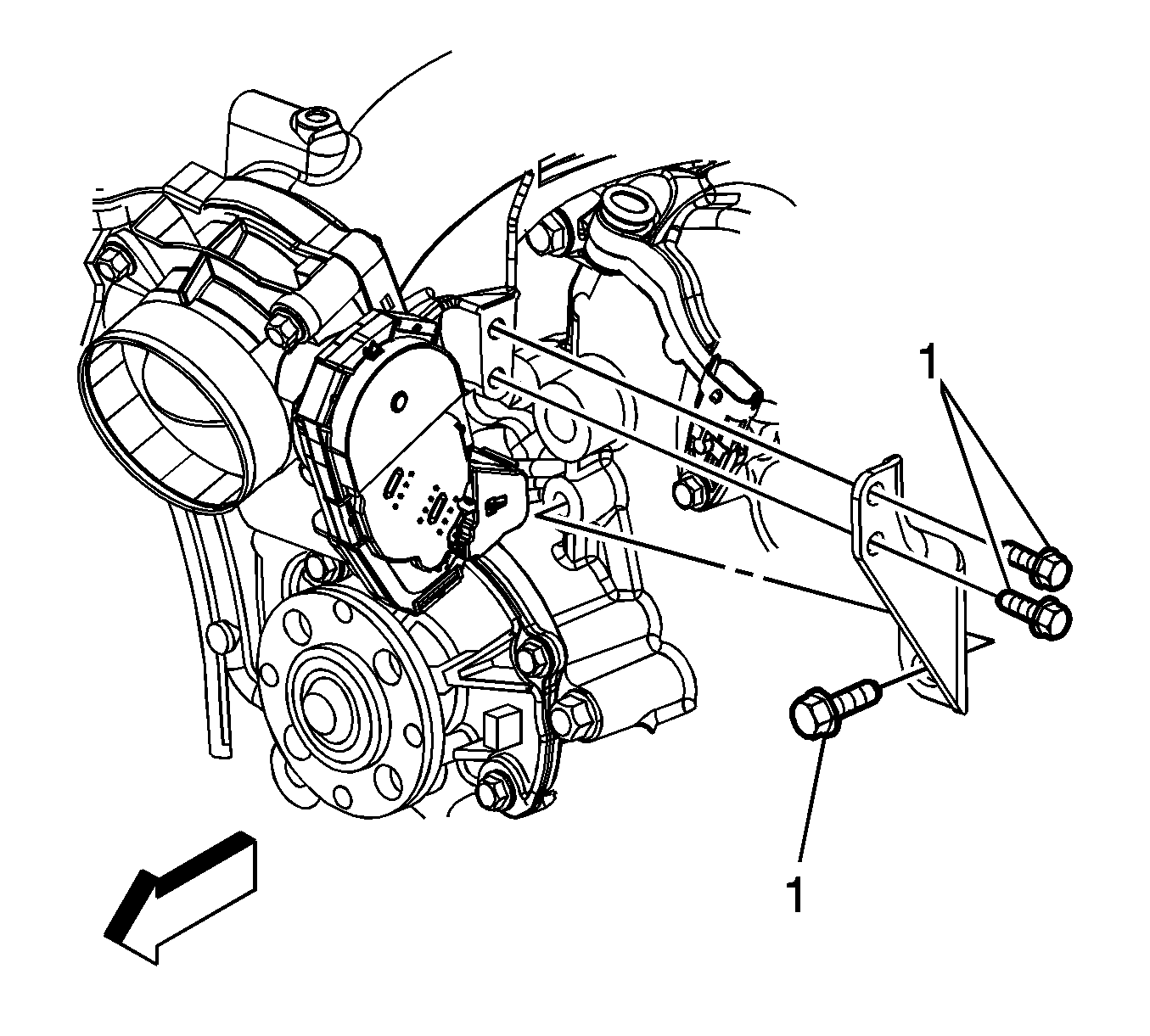 1

1