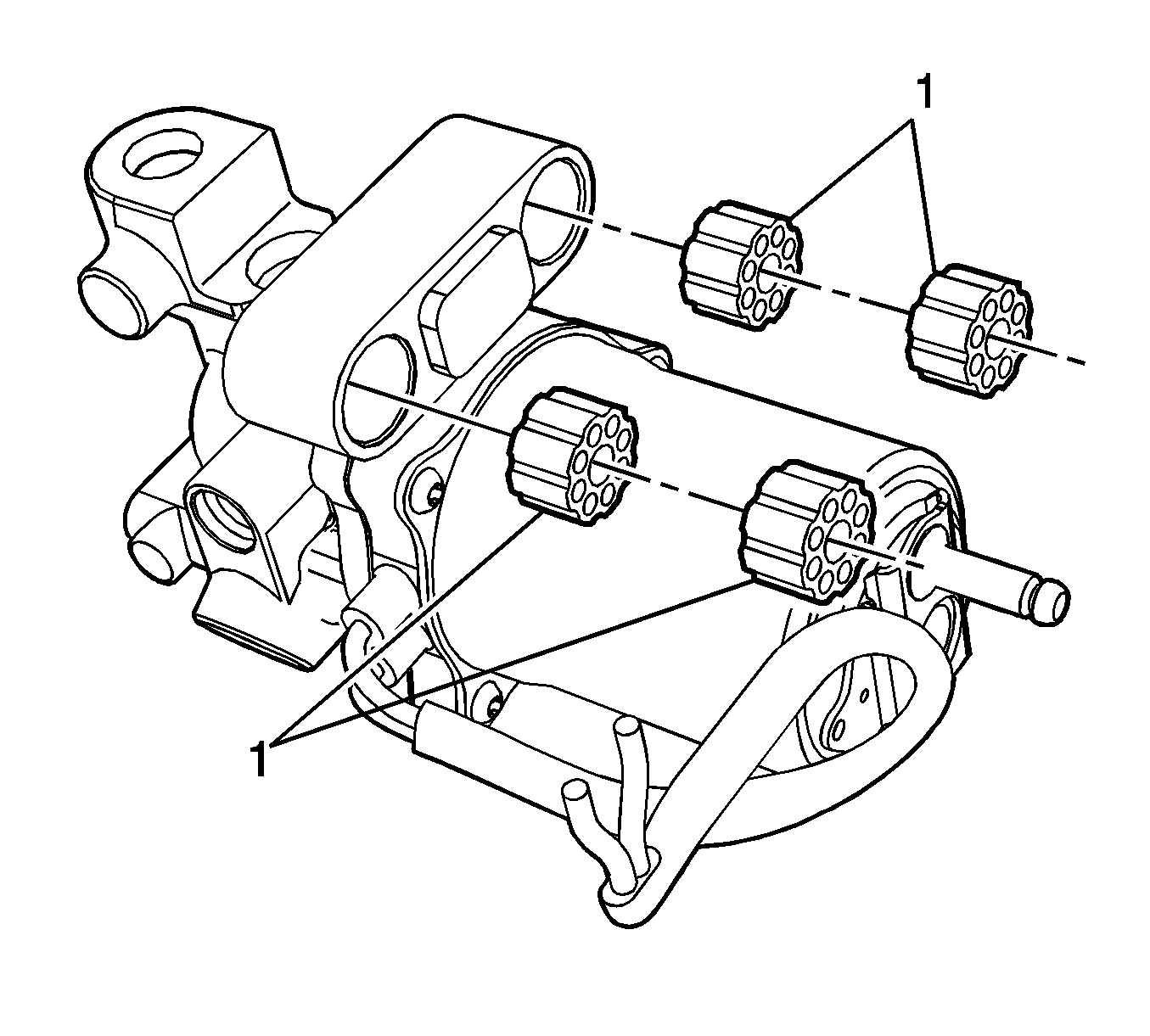 1

1