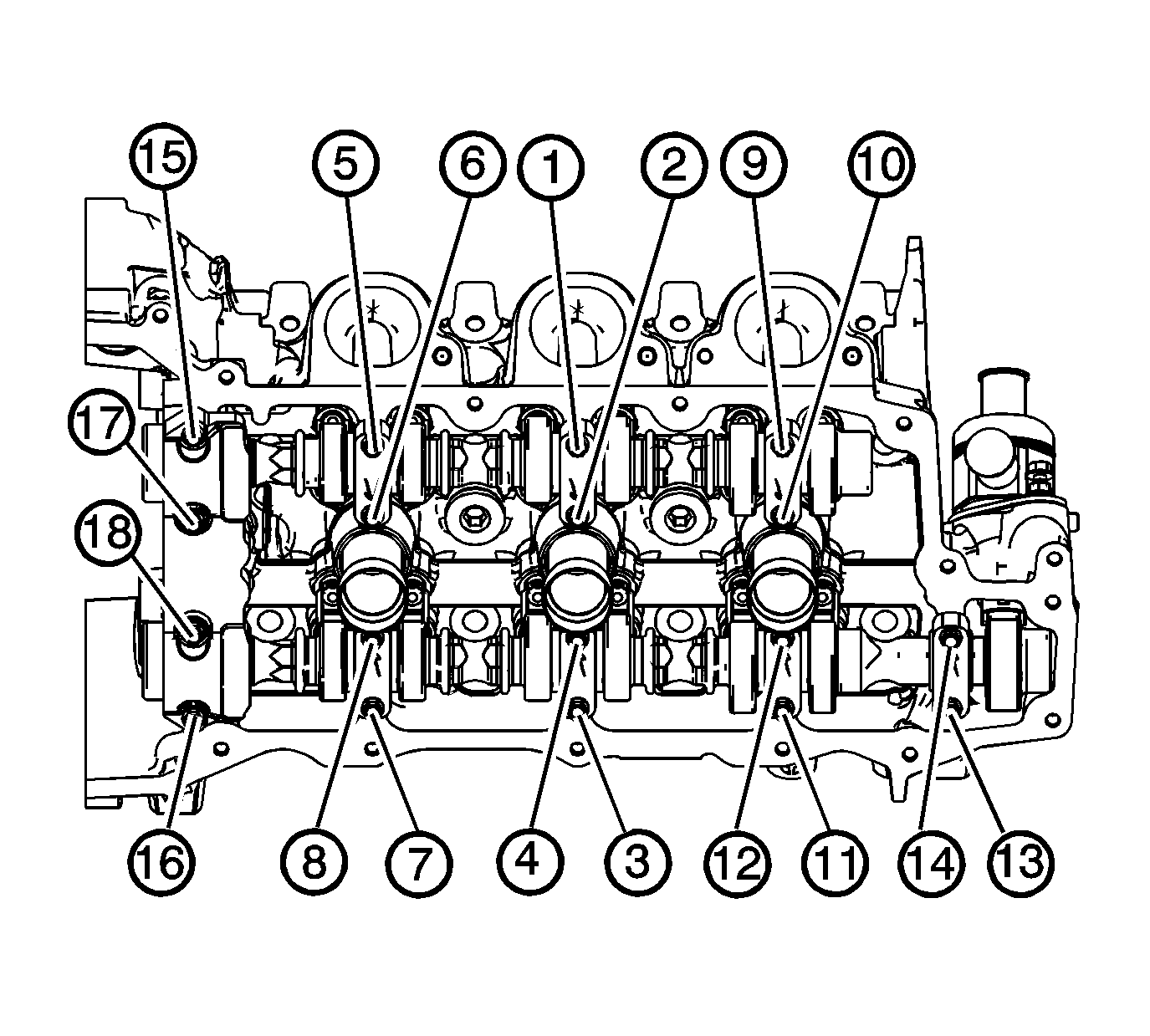 15
5
6
1
2
9
10
17
18
16
8
7
4
3
12
11
14
13