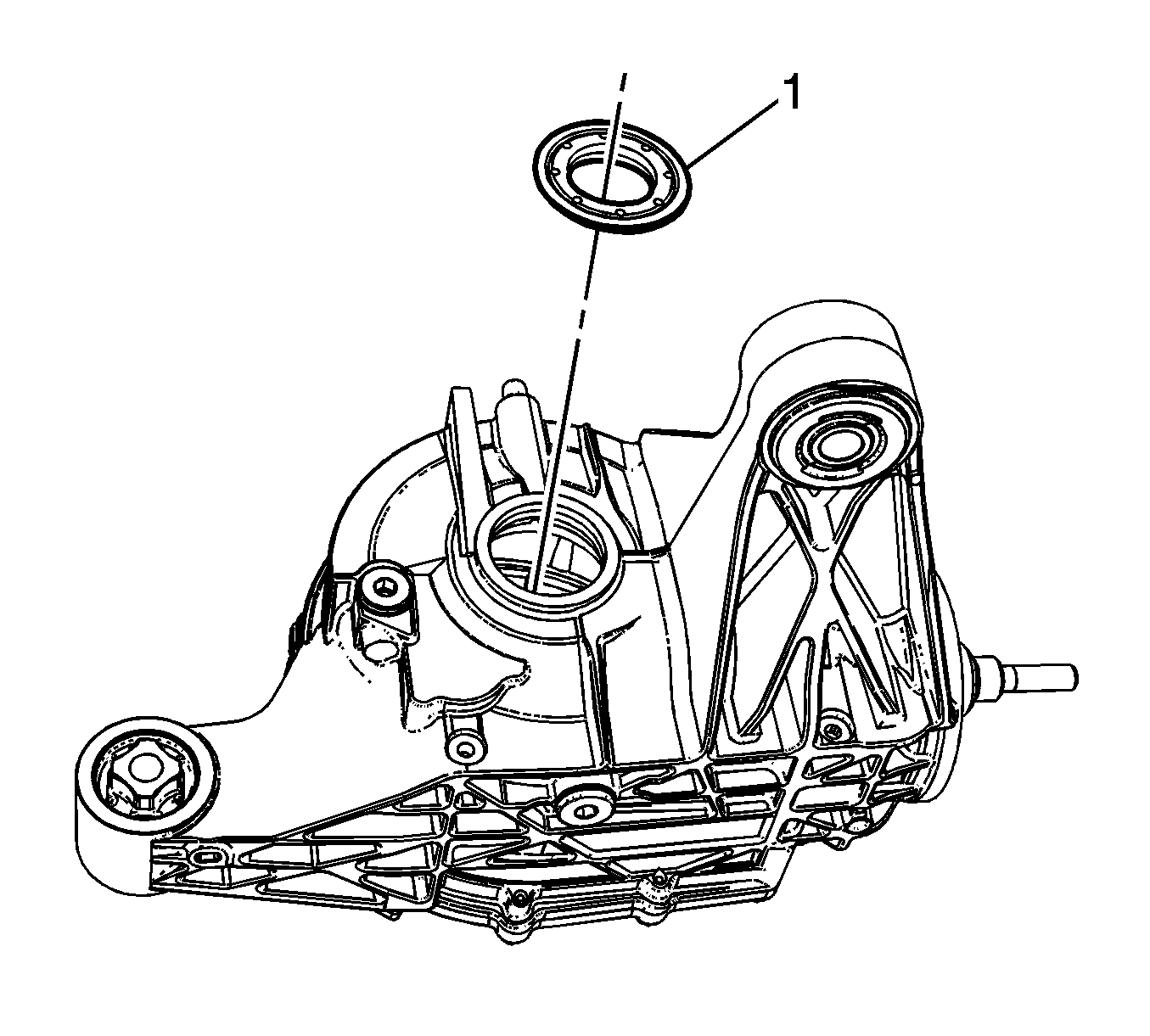 1