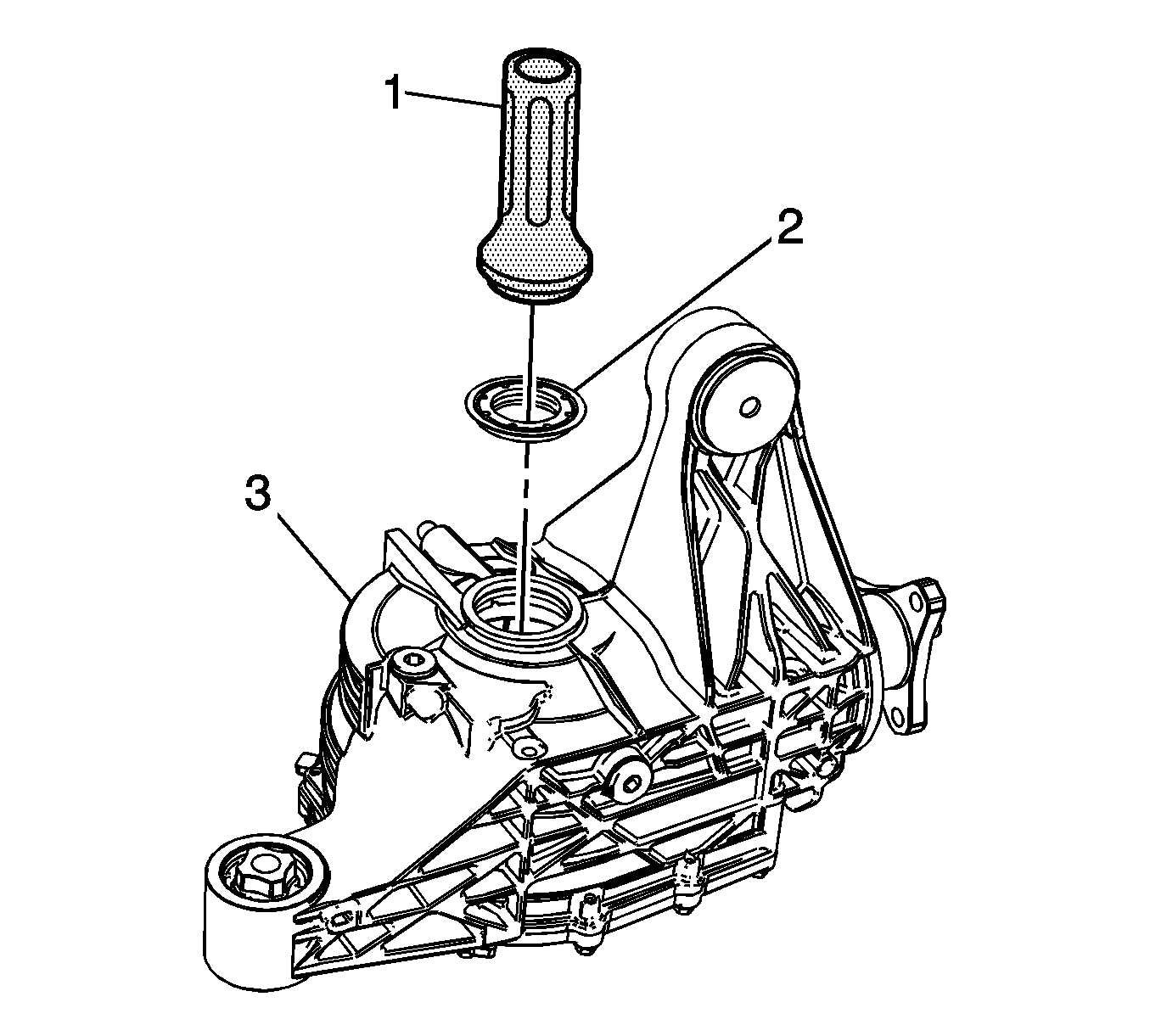 1
2
3