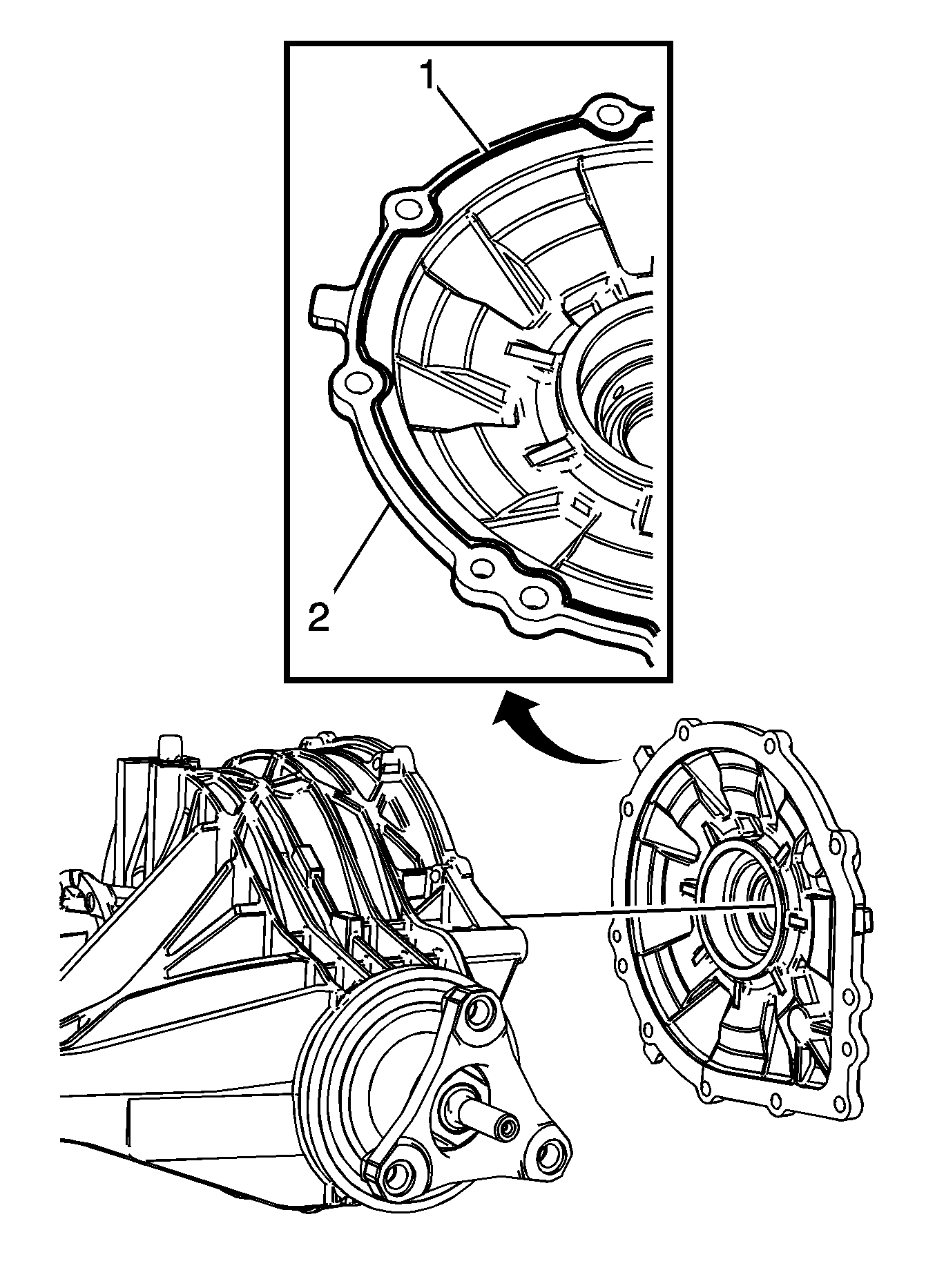 1

2