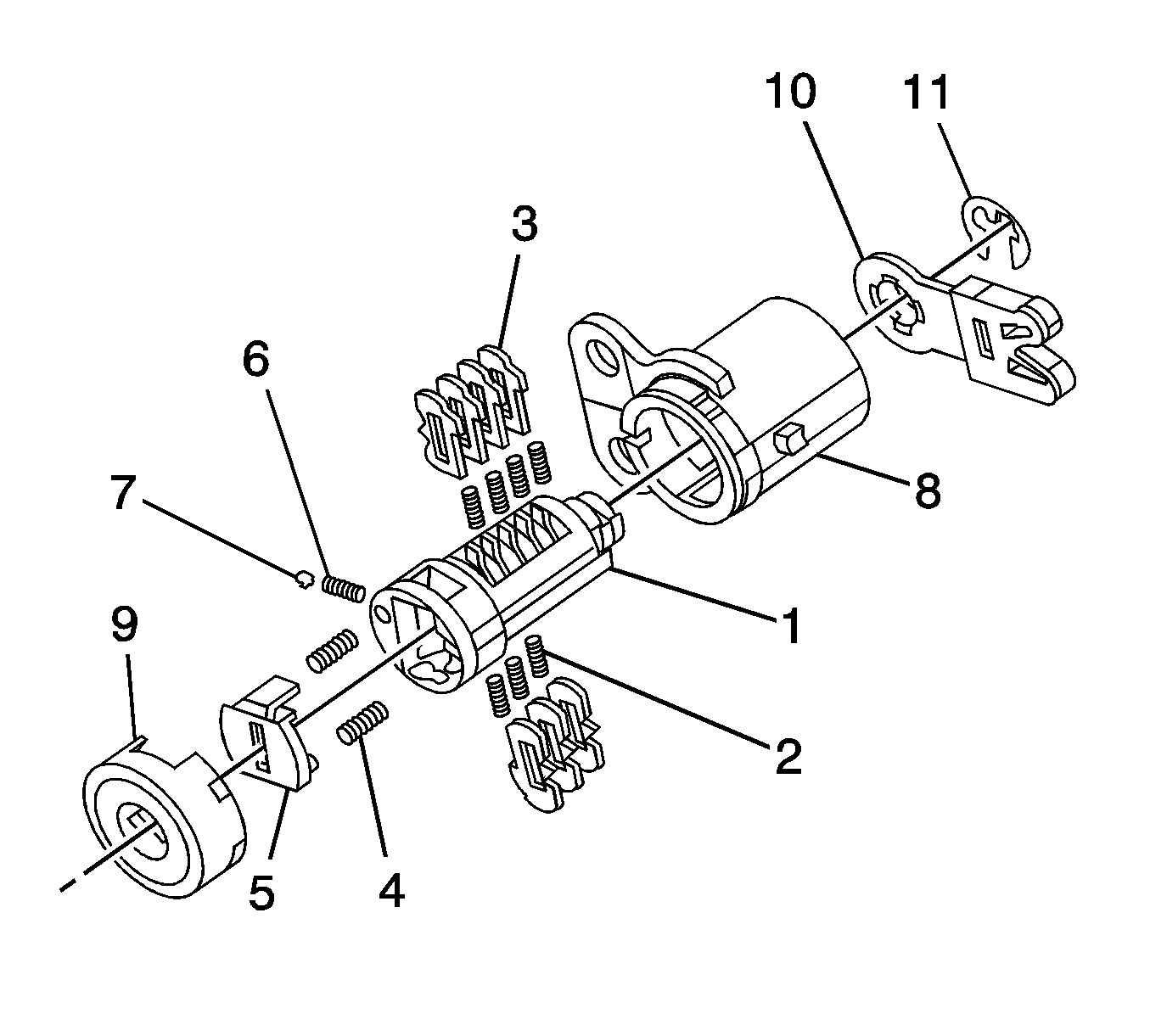 10
11
3
6
7
8
1
9
2
5
4