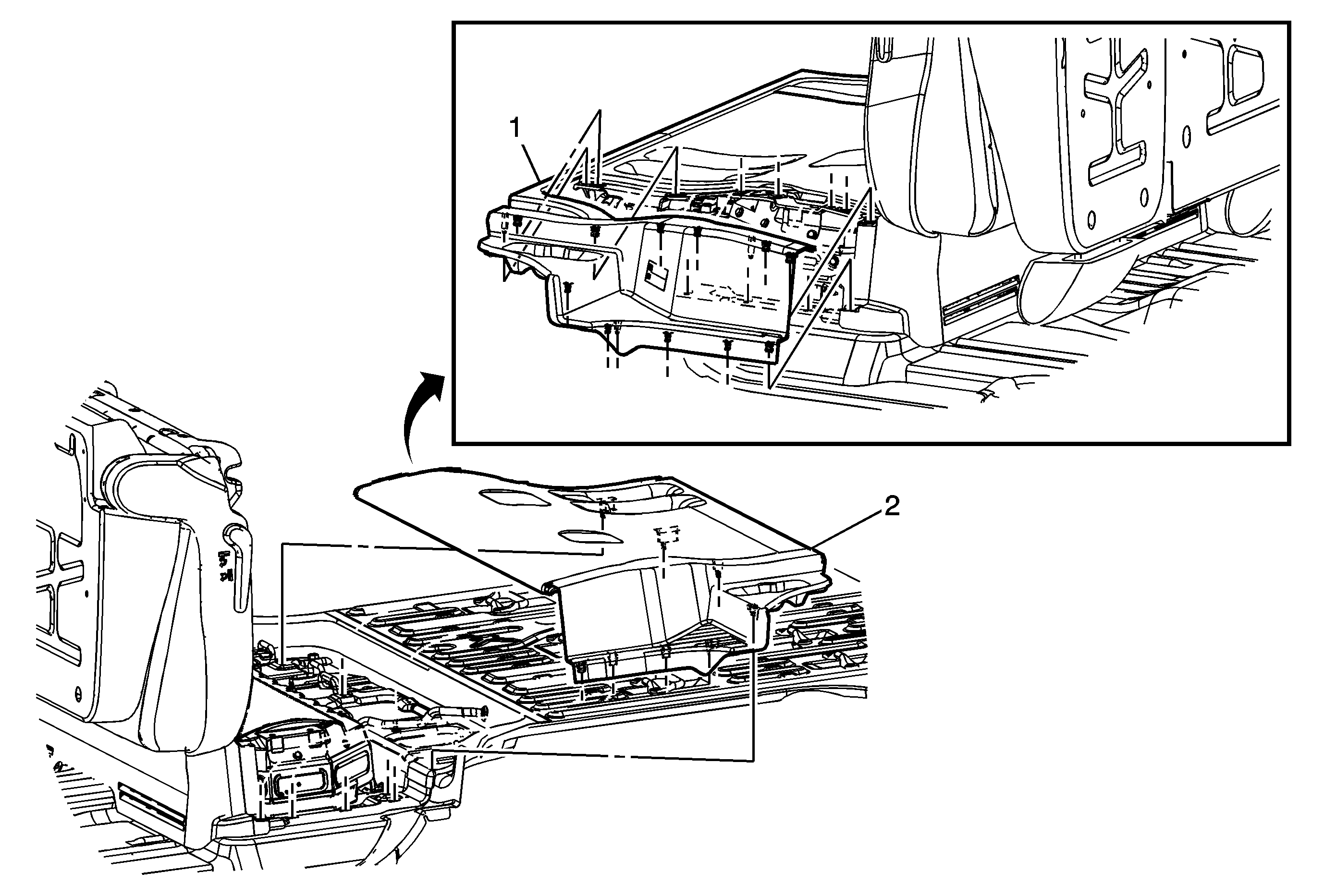 1

2