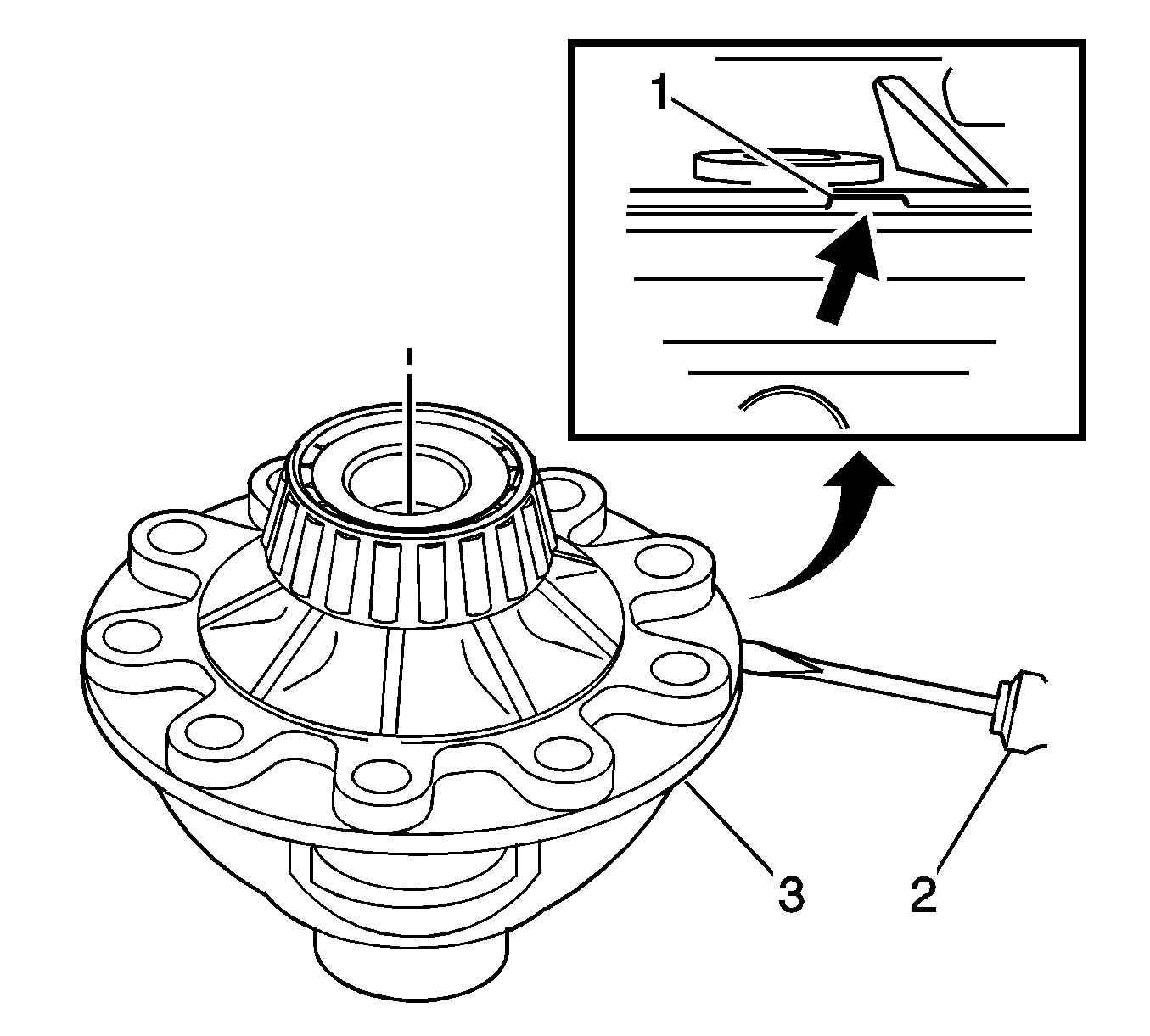 1
3
2