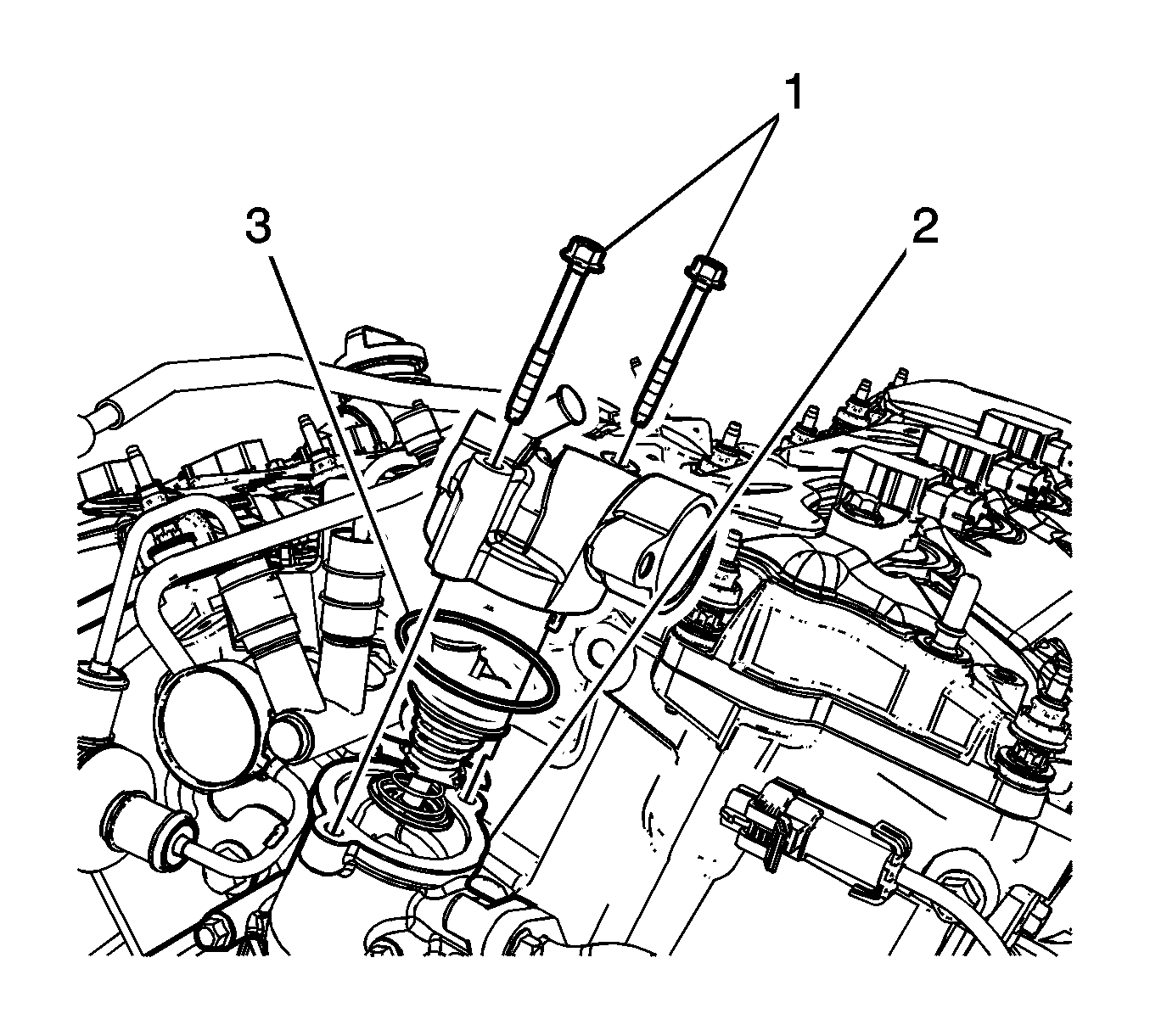 1
3
2