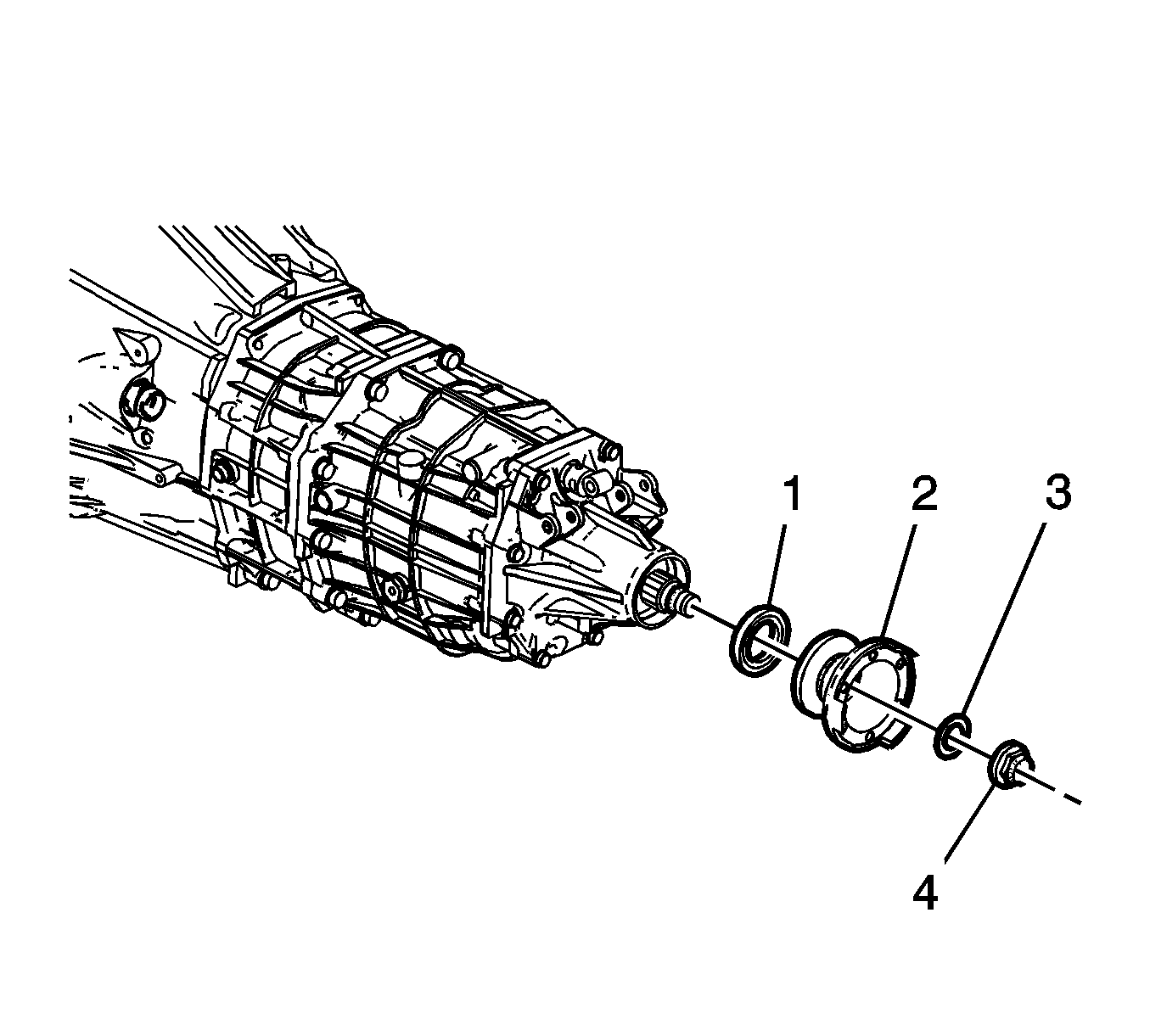 1
2
3
4