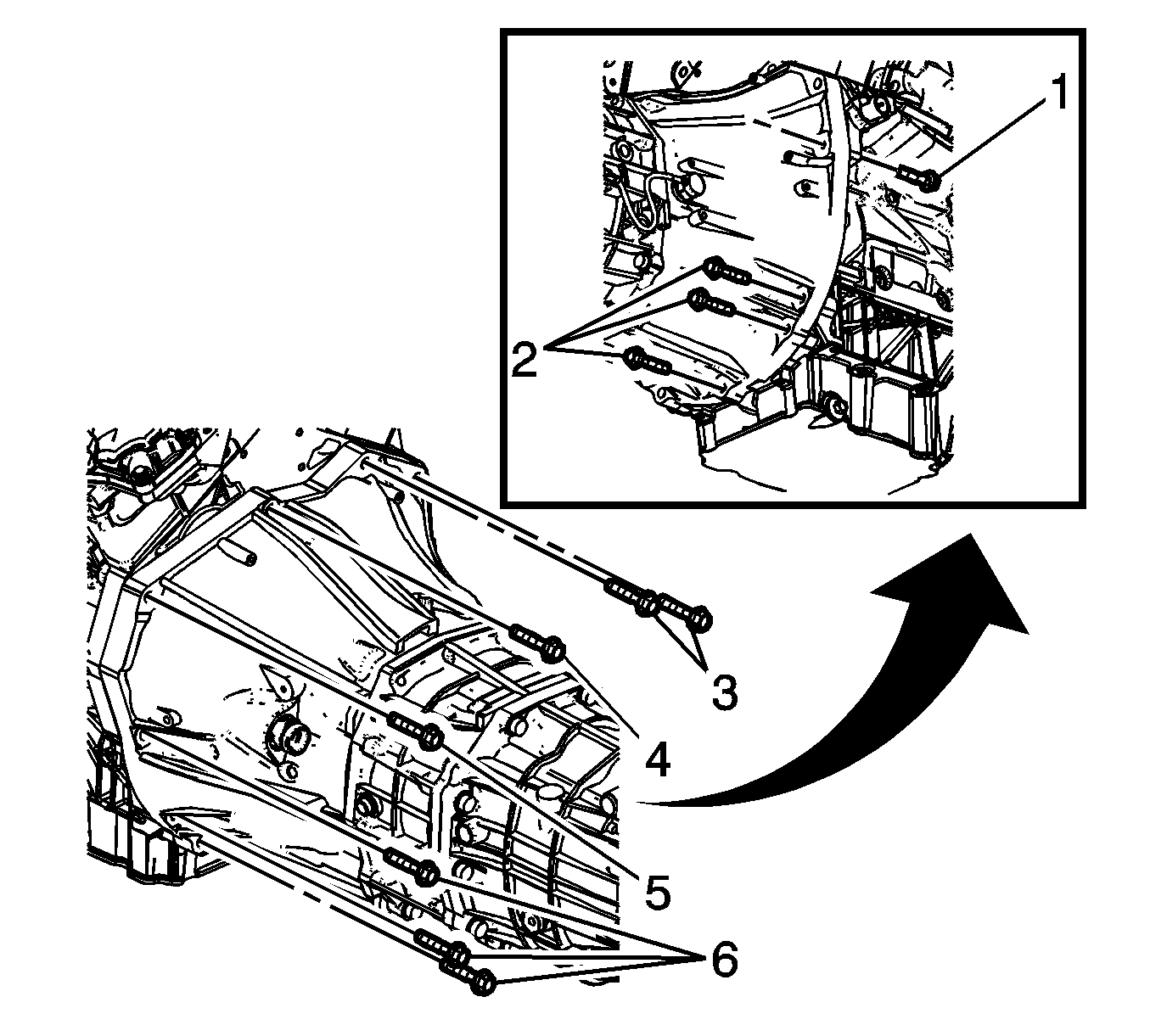 1
2
3
4
5
6