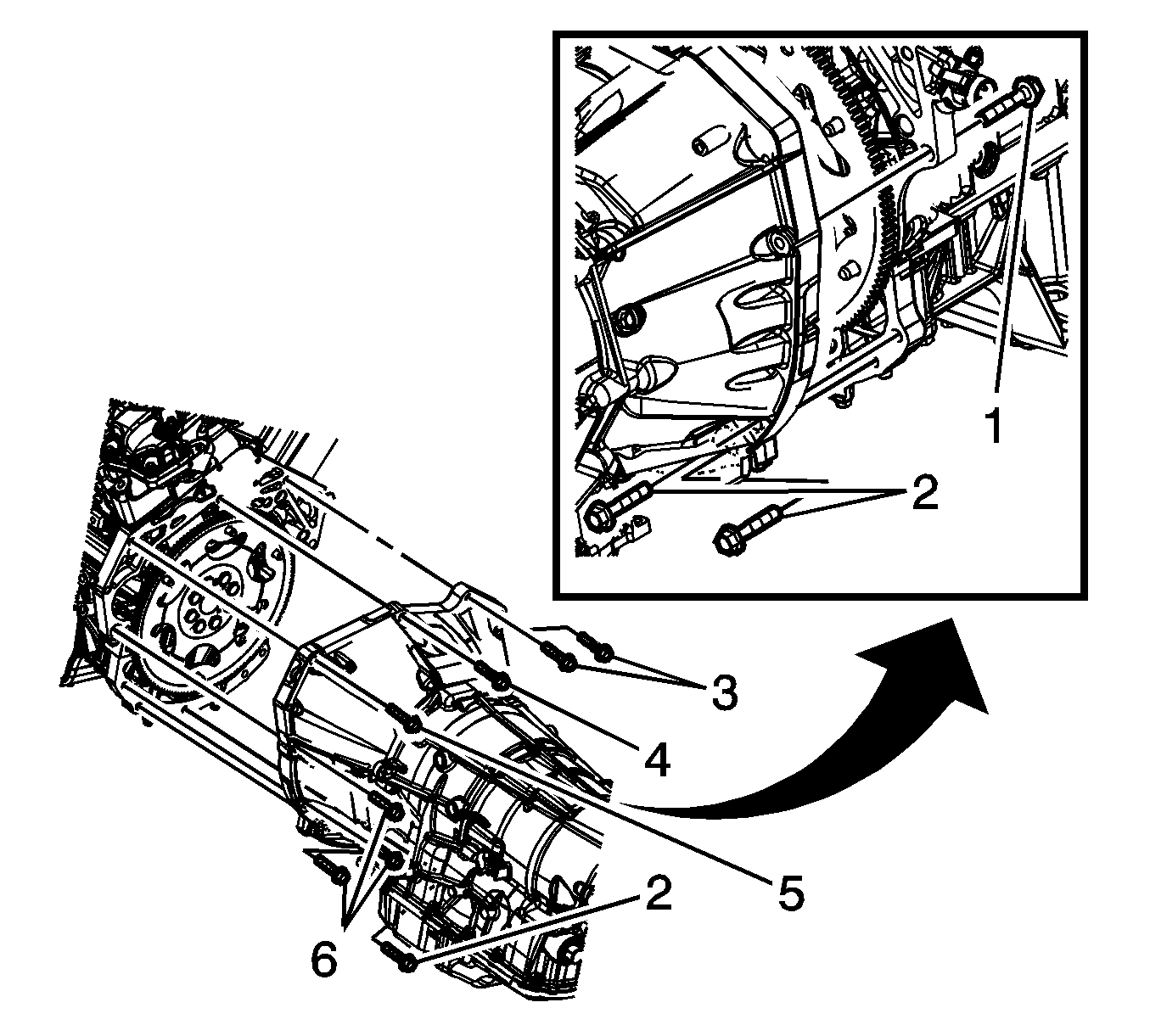 1
2
3
4
5
2
6