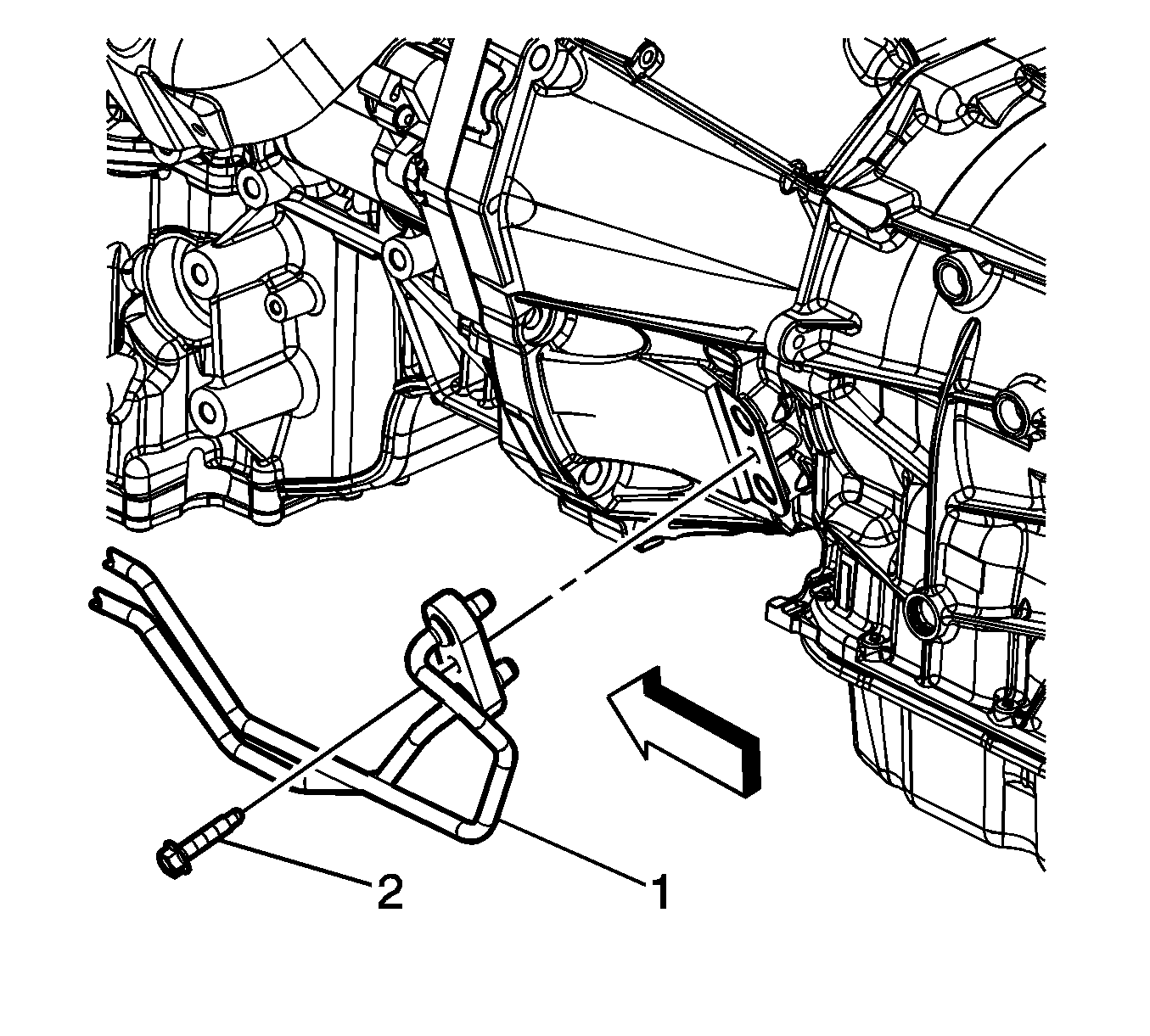 2
1