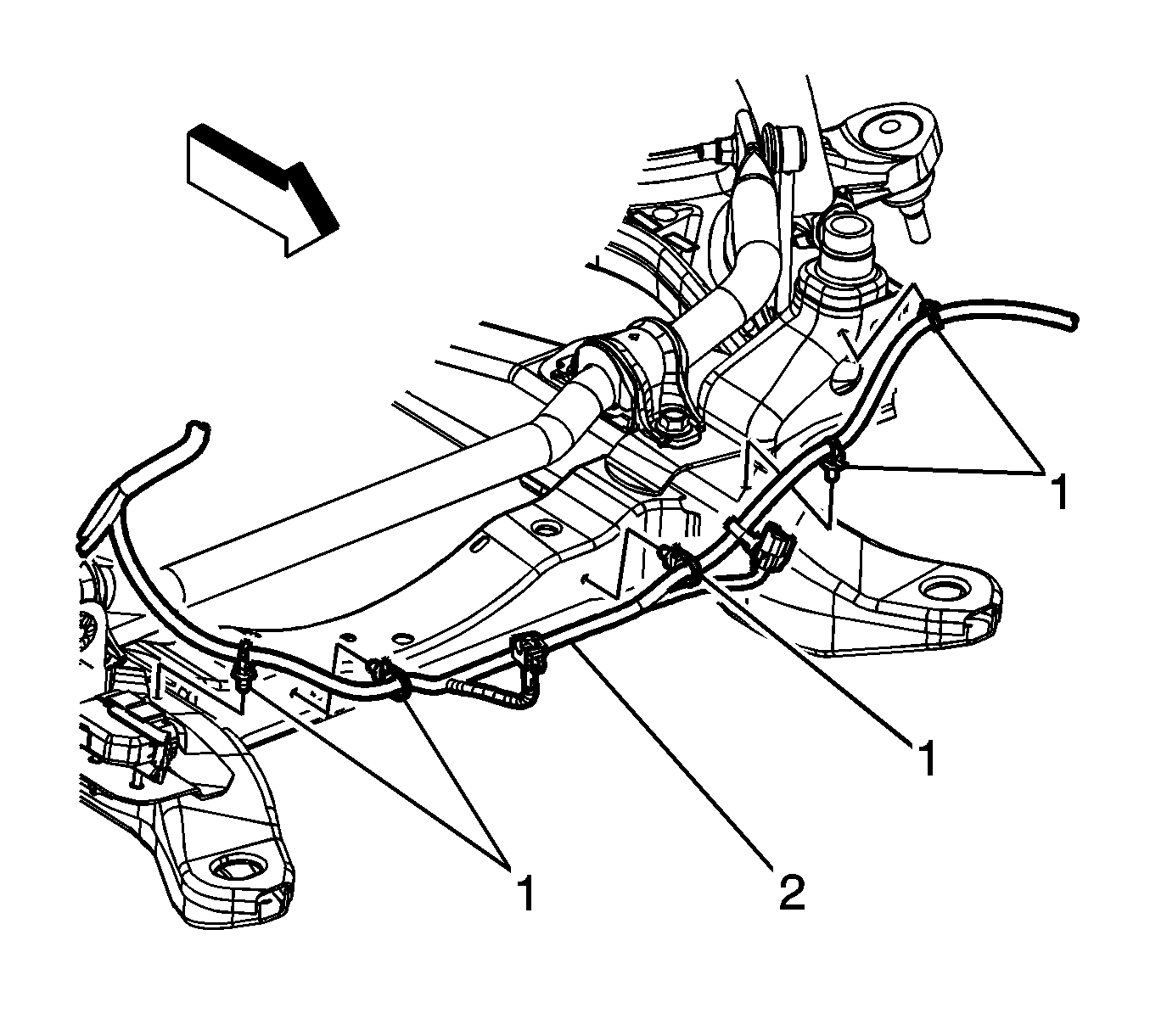 1
1
1
2