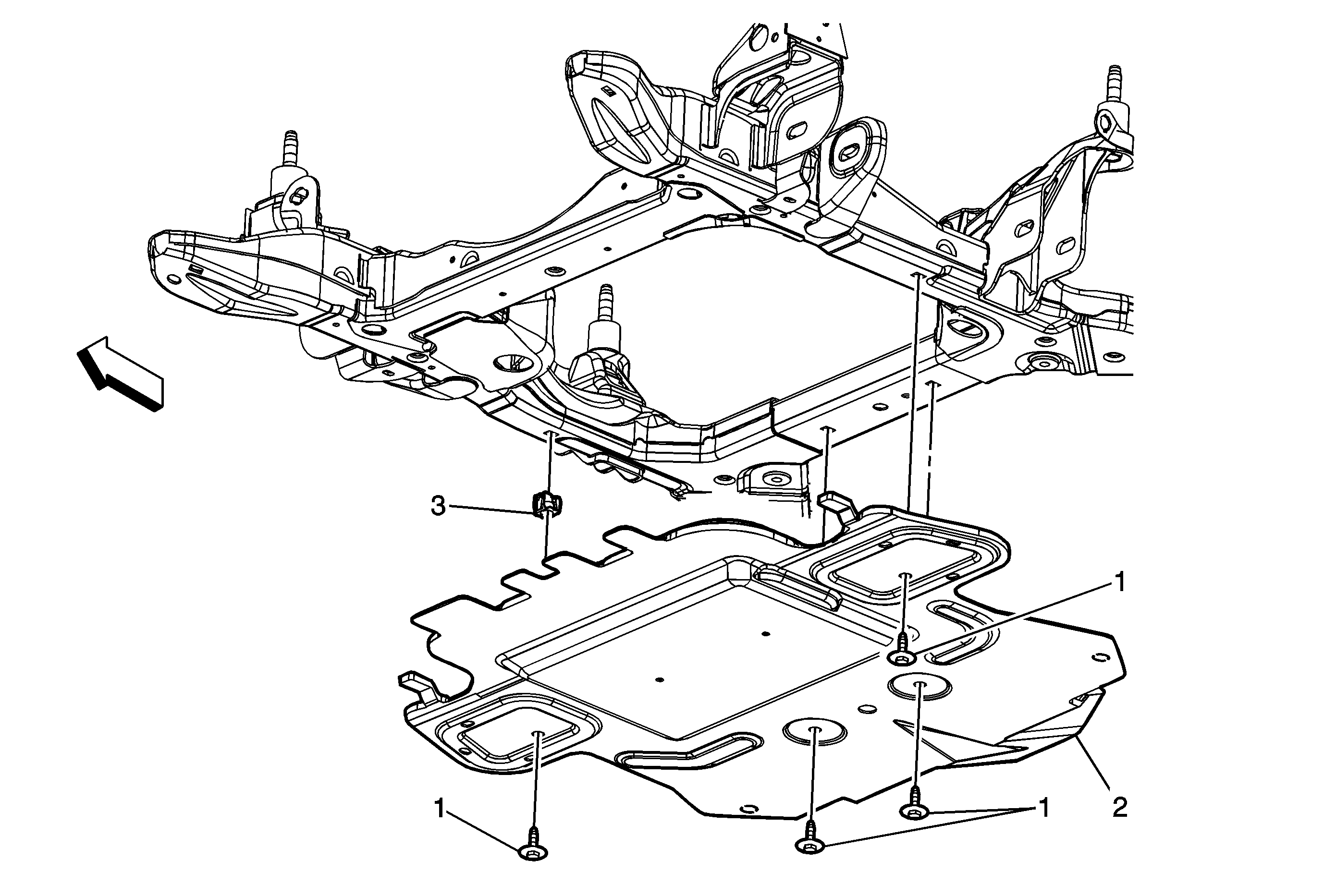 3

1

1

1

2