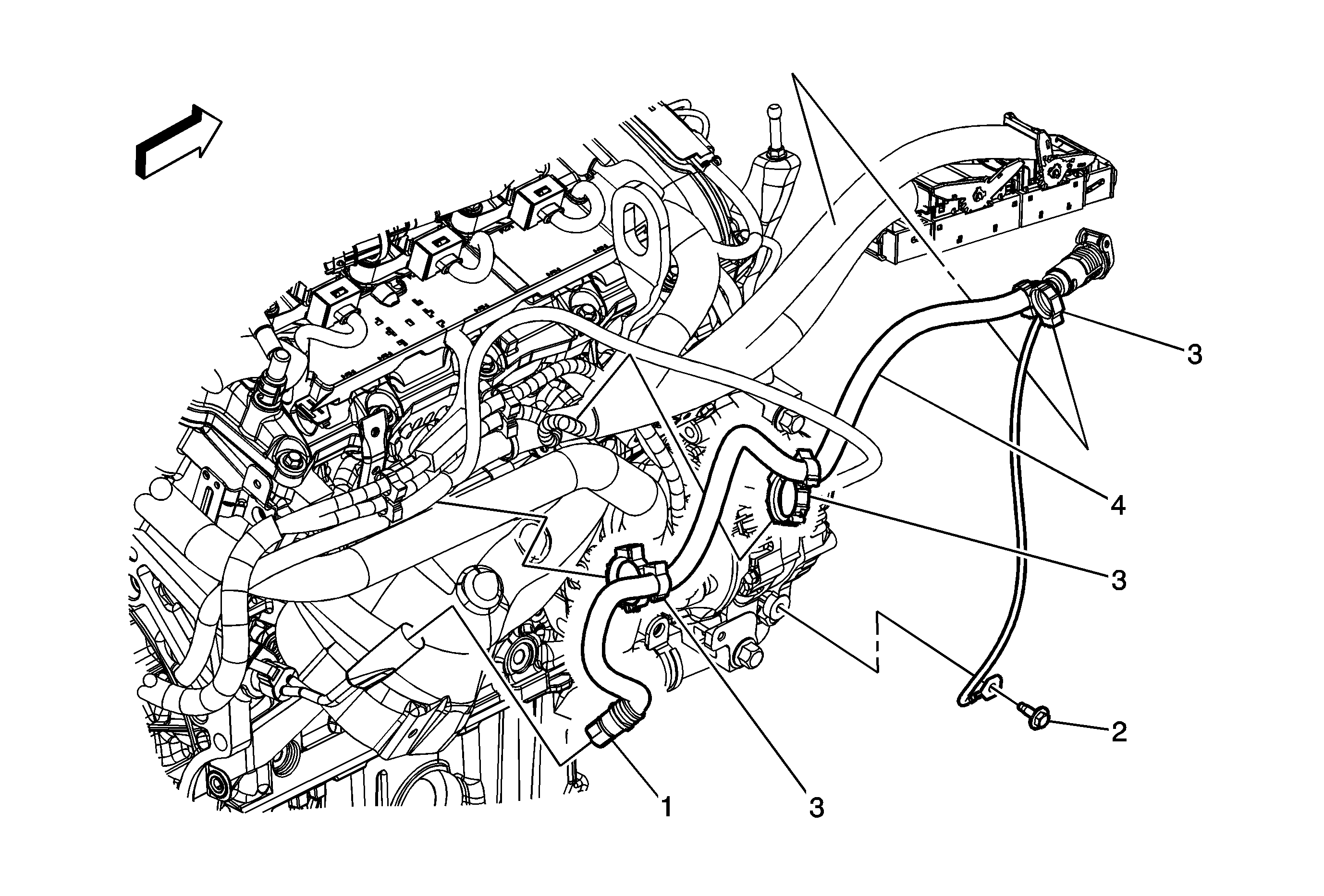 3
4
3
2
1
3