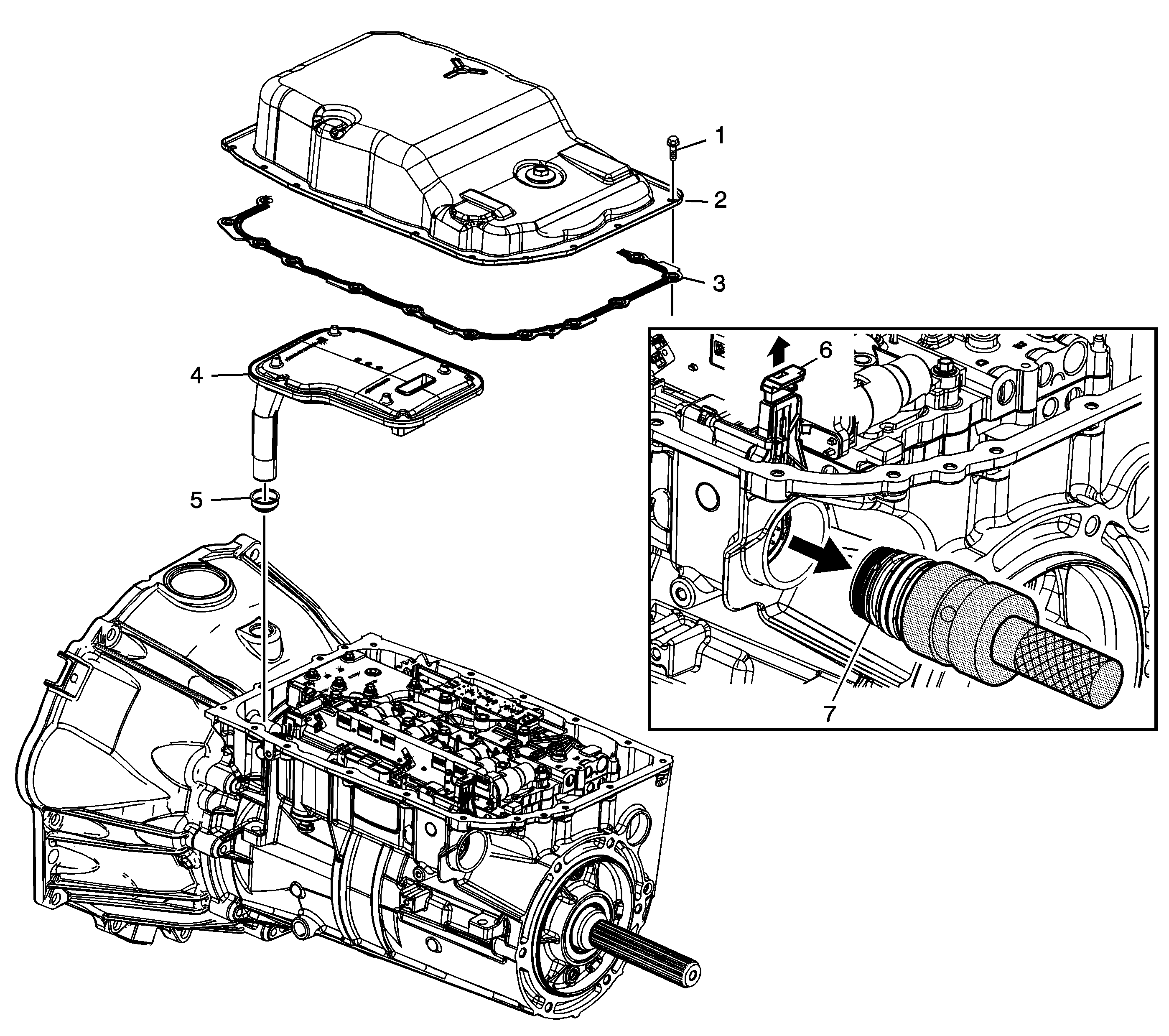 1
2
3
4
5
6
7