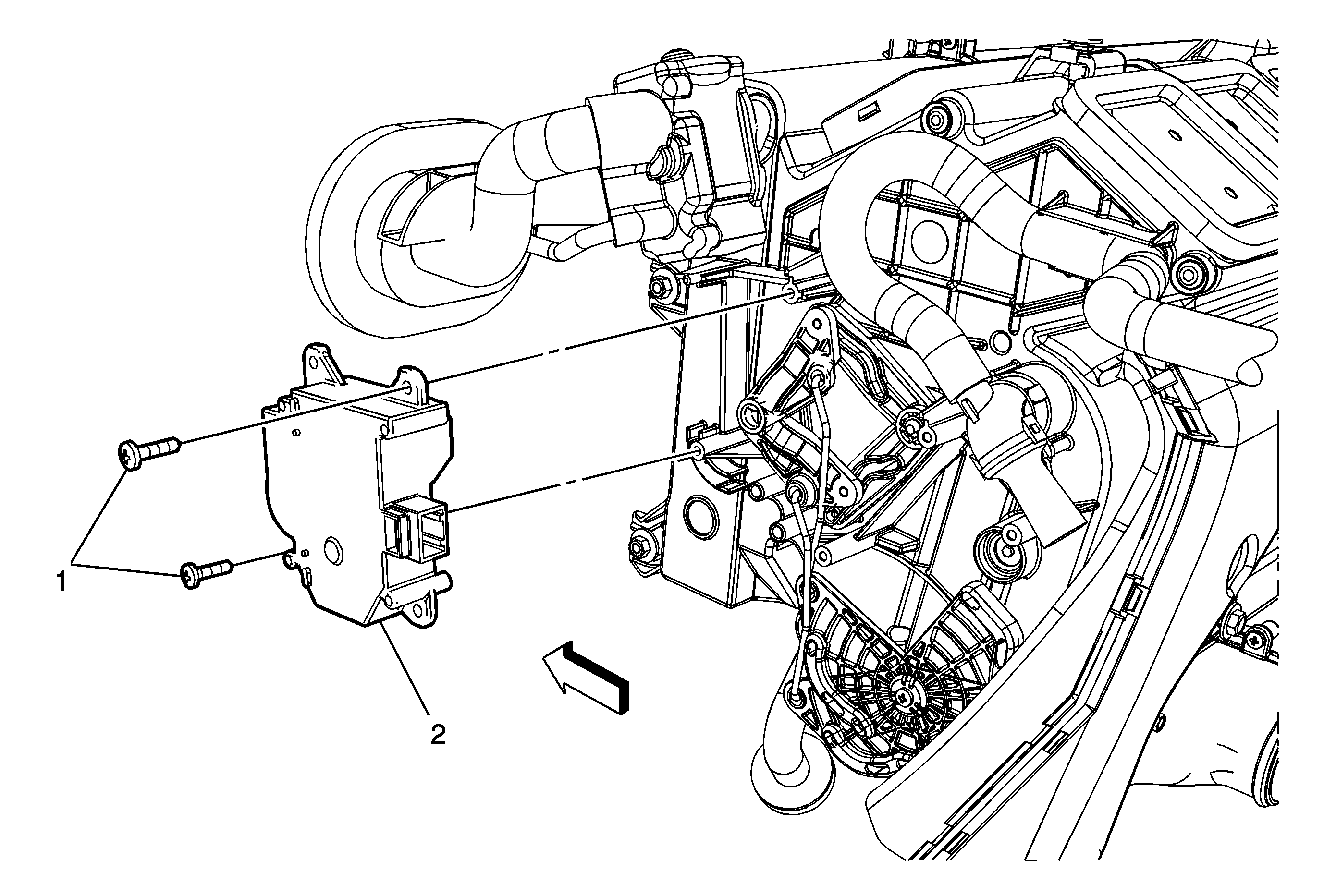 1
2