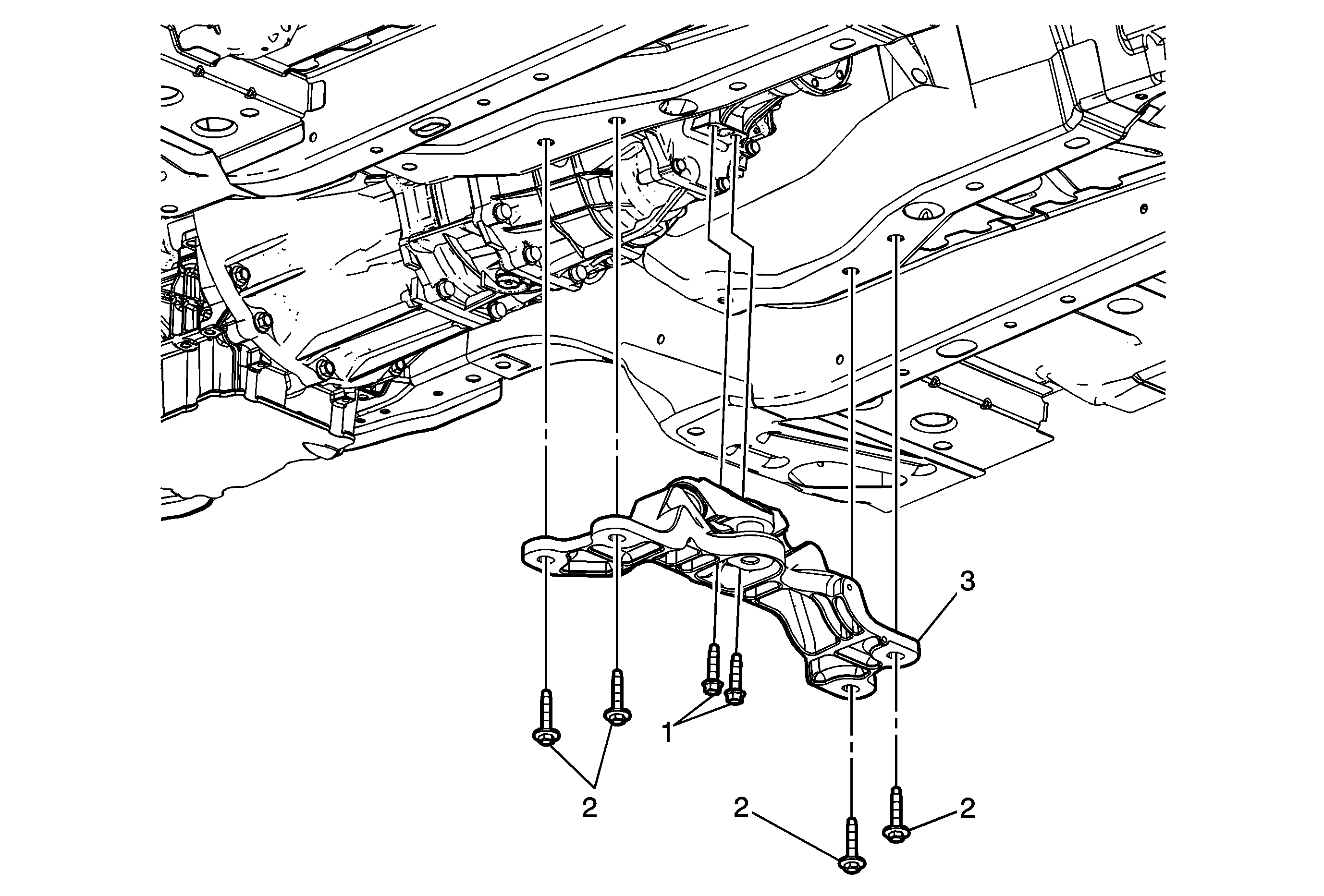 3
1
2
2
2