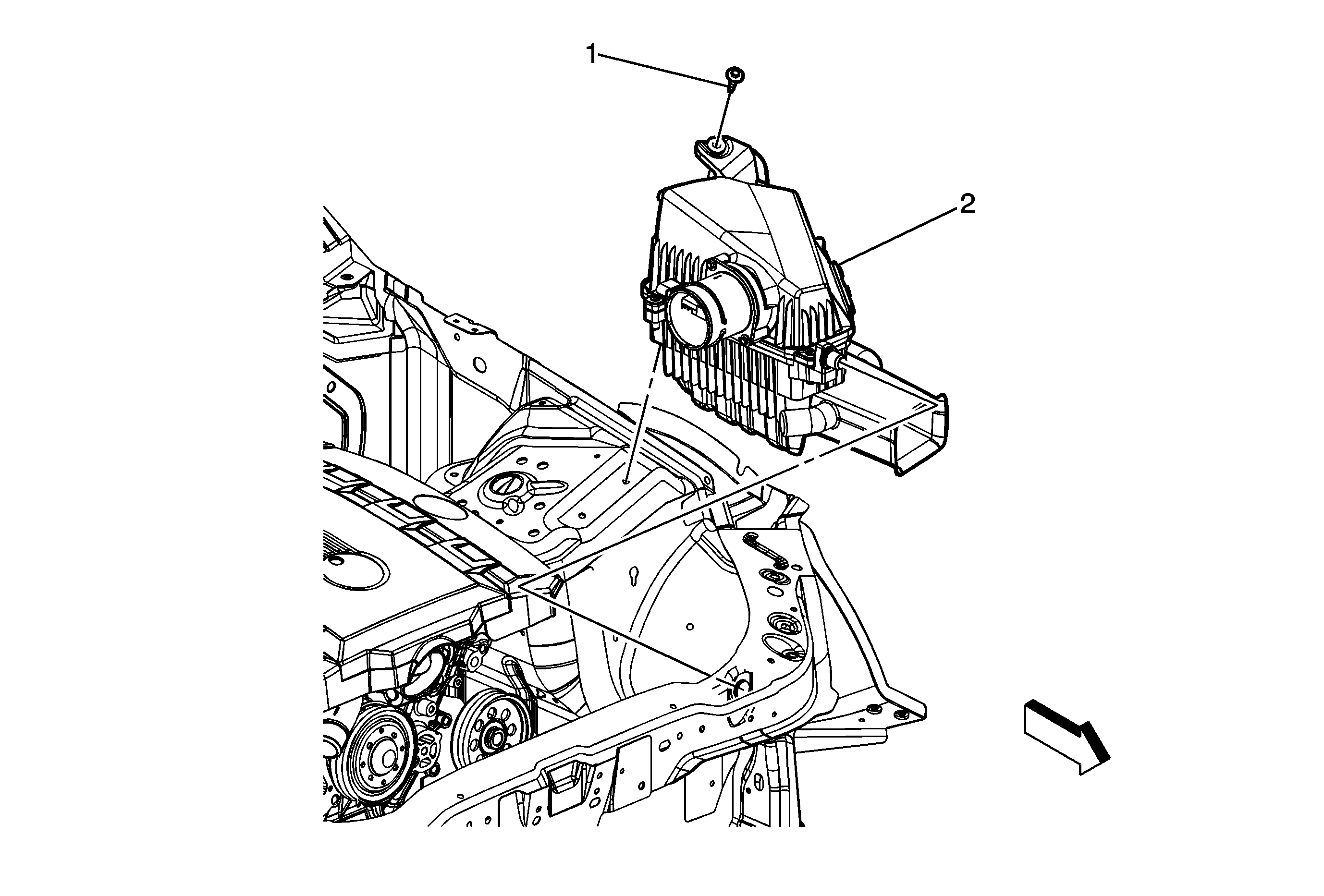 1

2