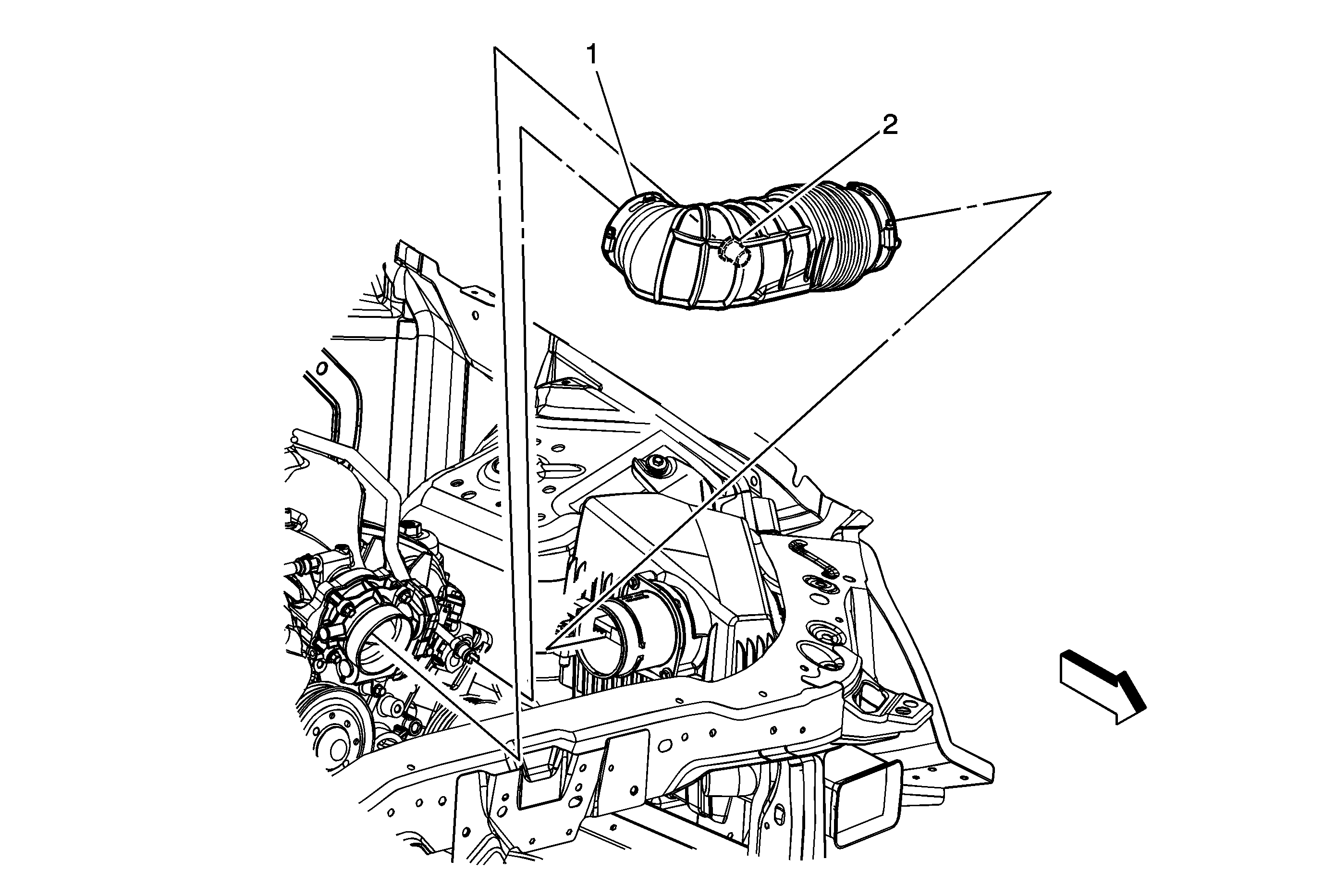 1
2