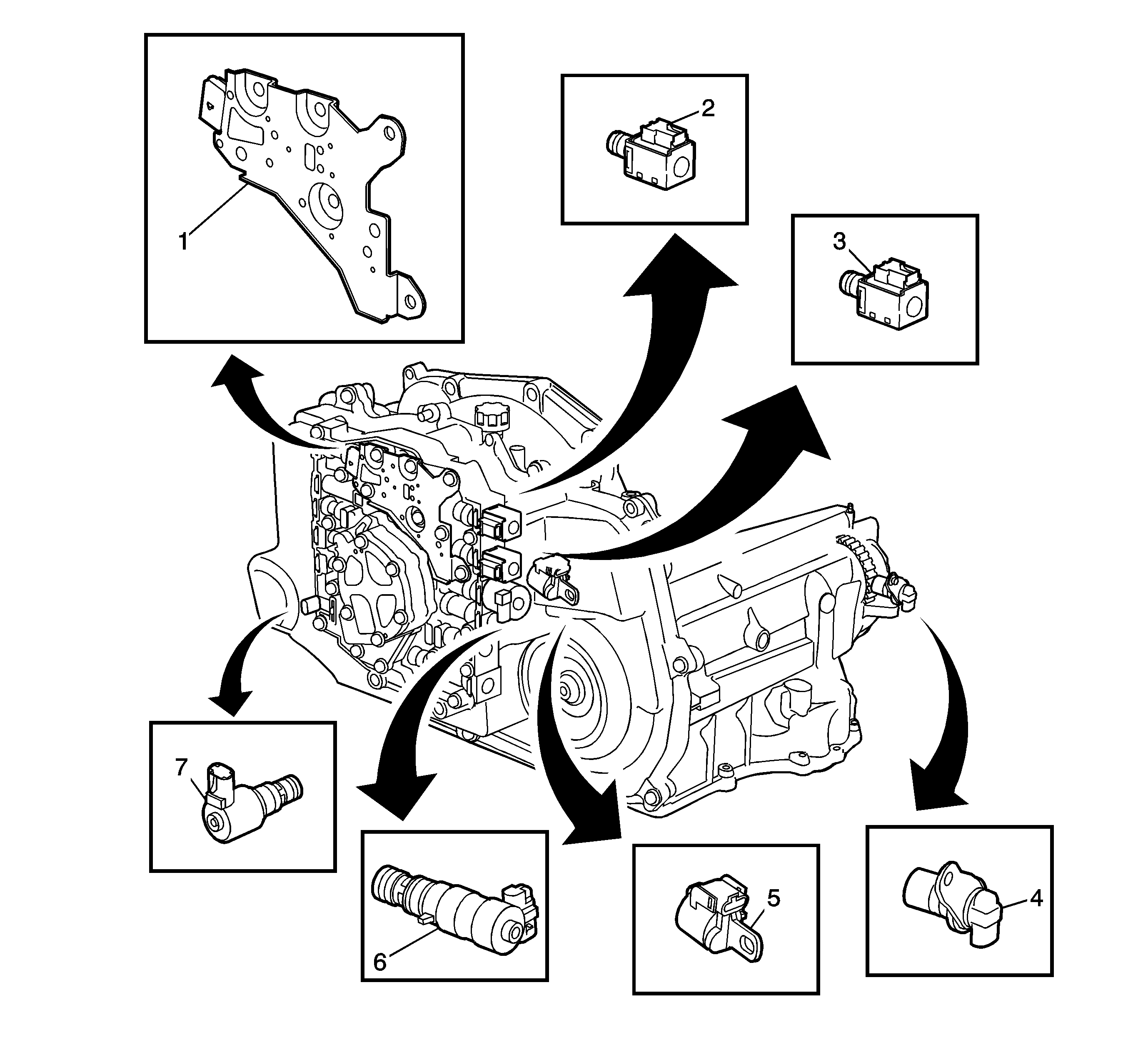 1
2
3
7
6
5
4