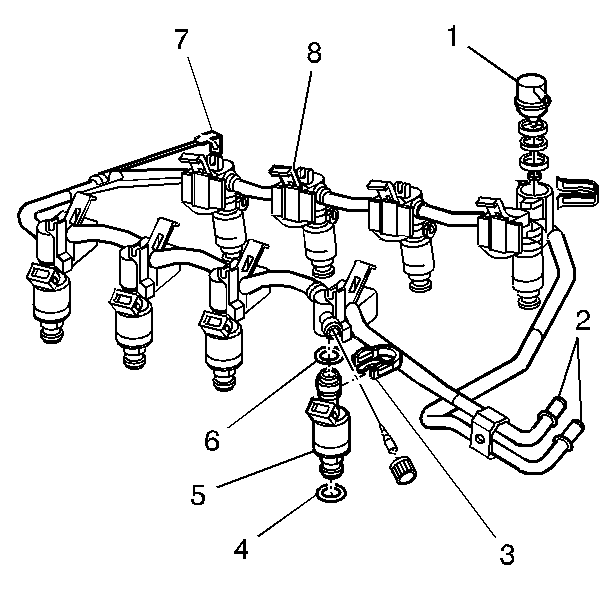 7
8
1
2
6
5
4
3