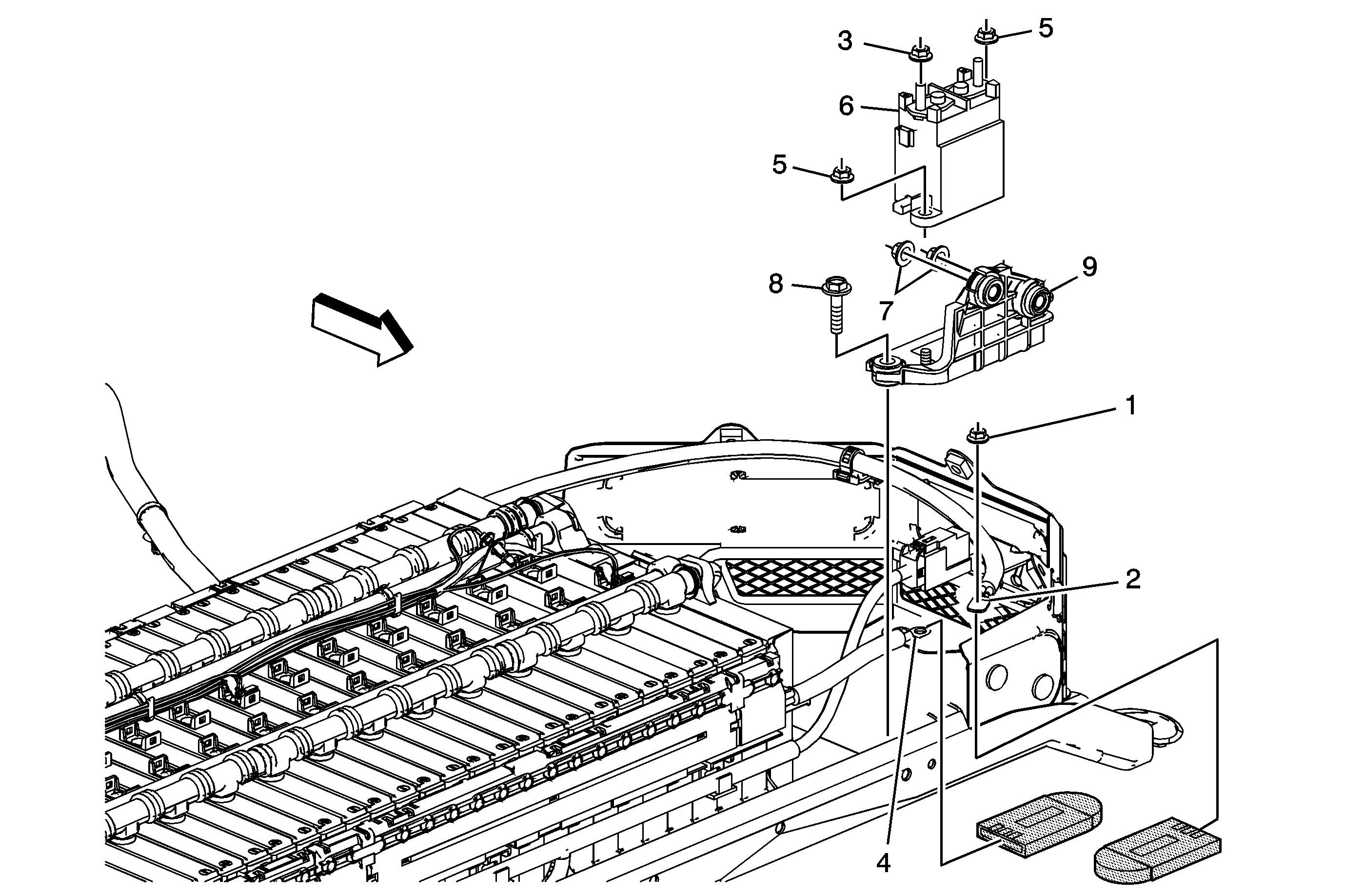 3
5
6
5
8
7
9
1
2
4