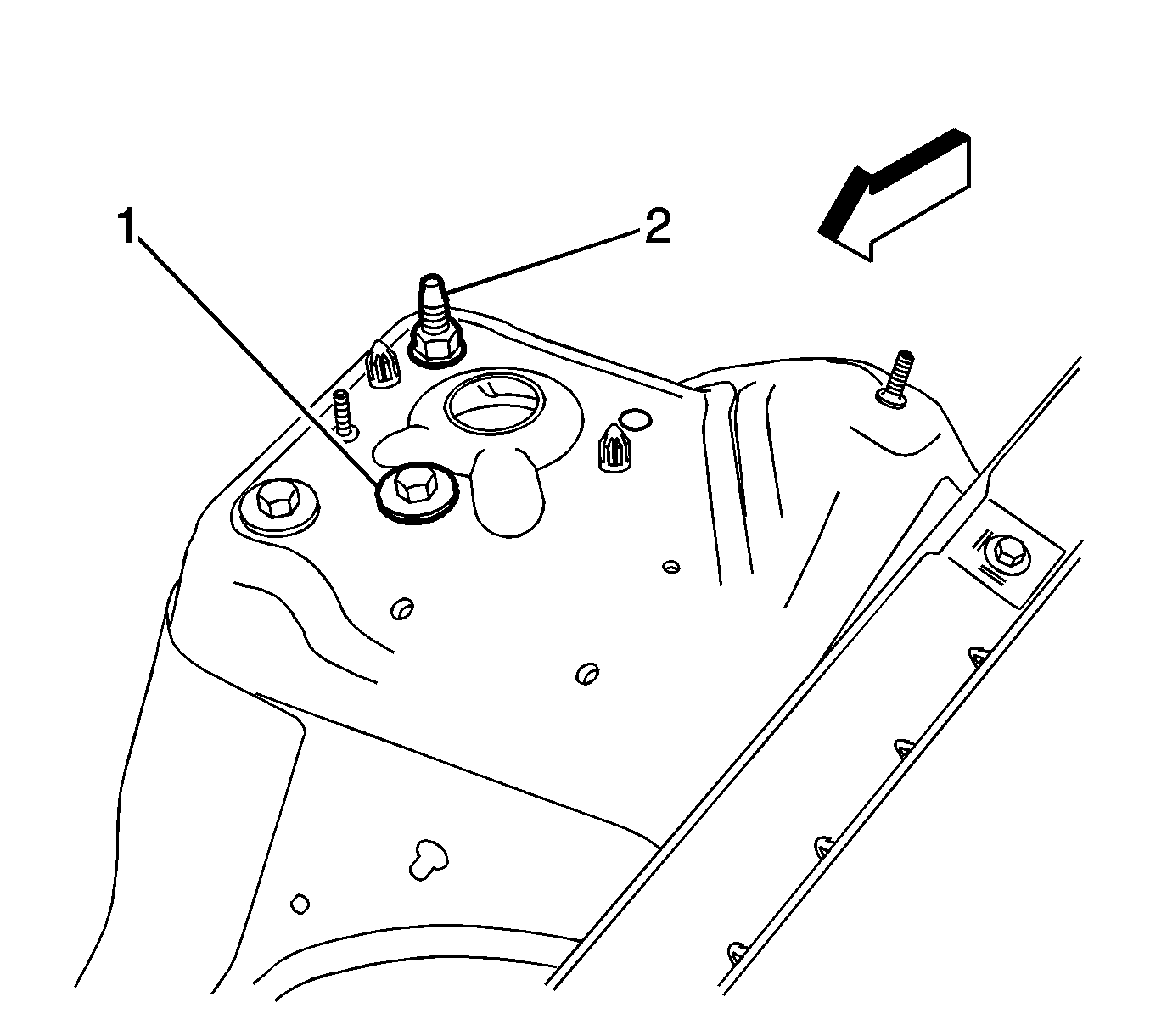 1
2