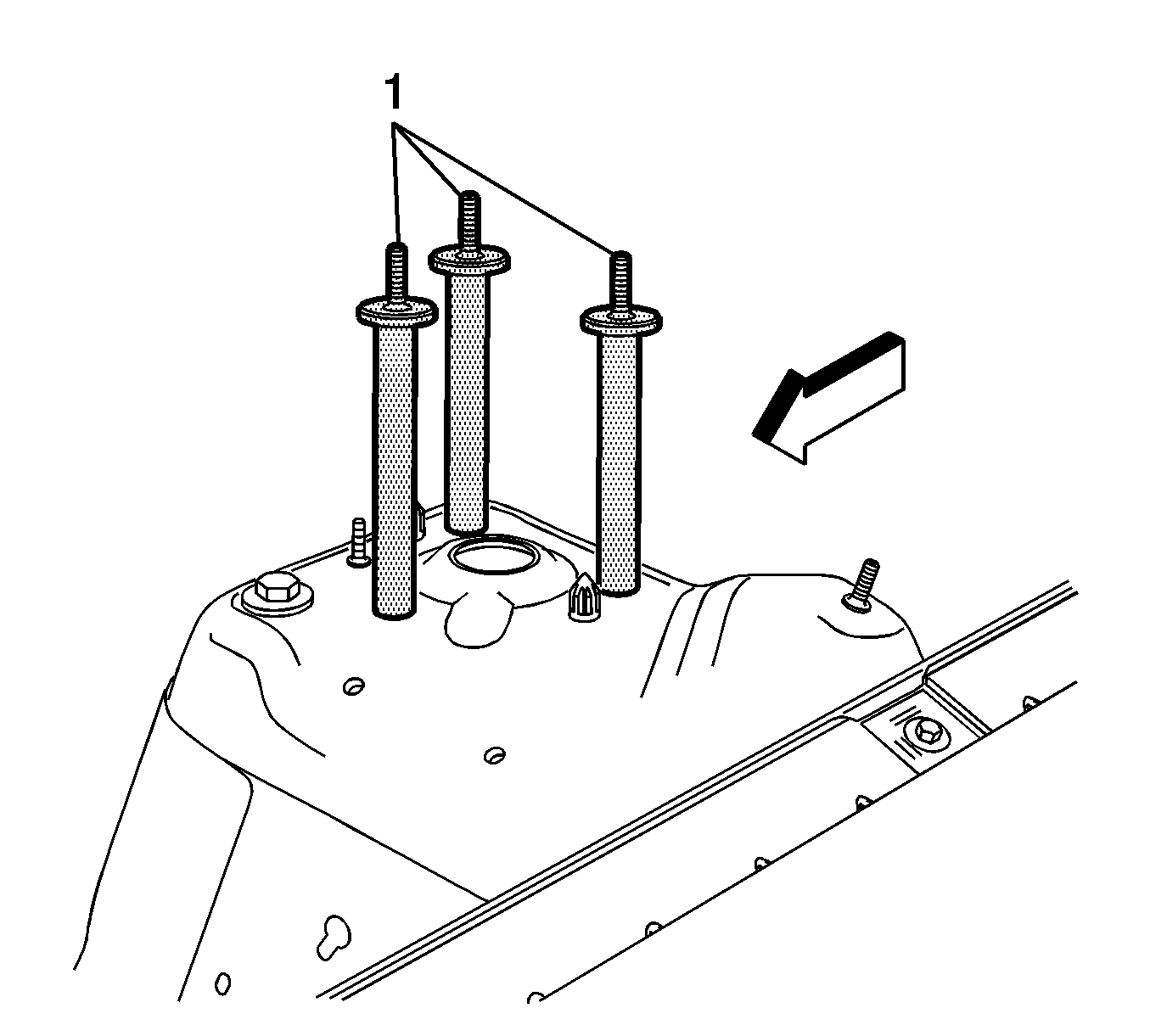 1