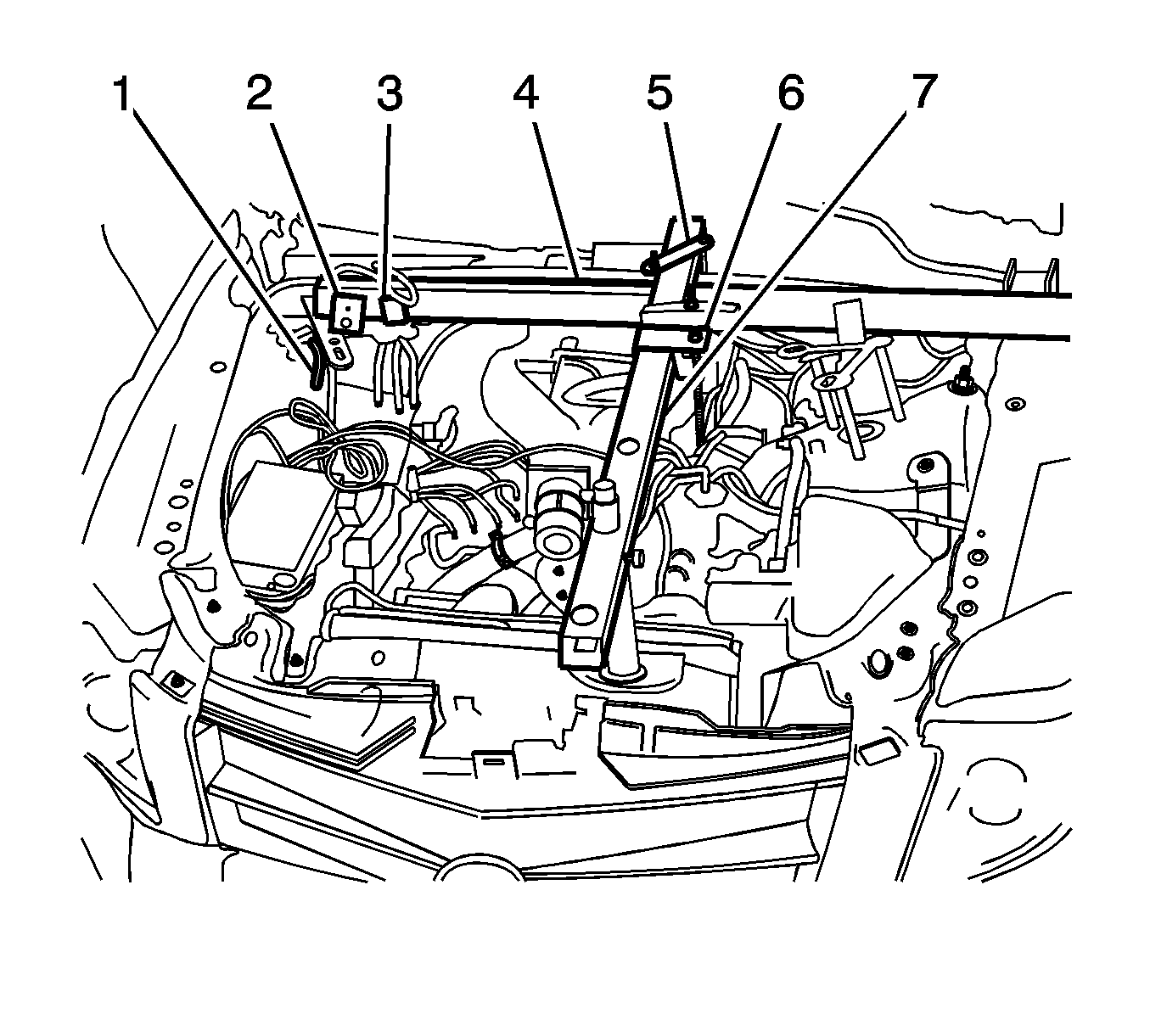 1 2 3 4 5 6 7