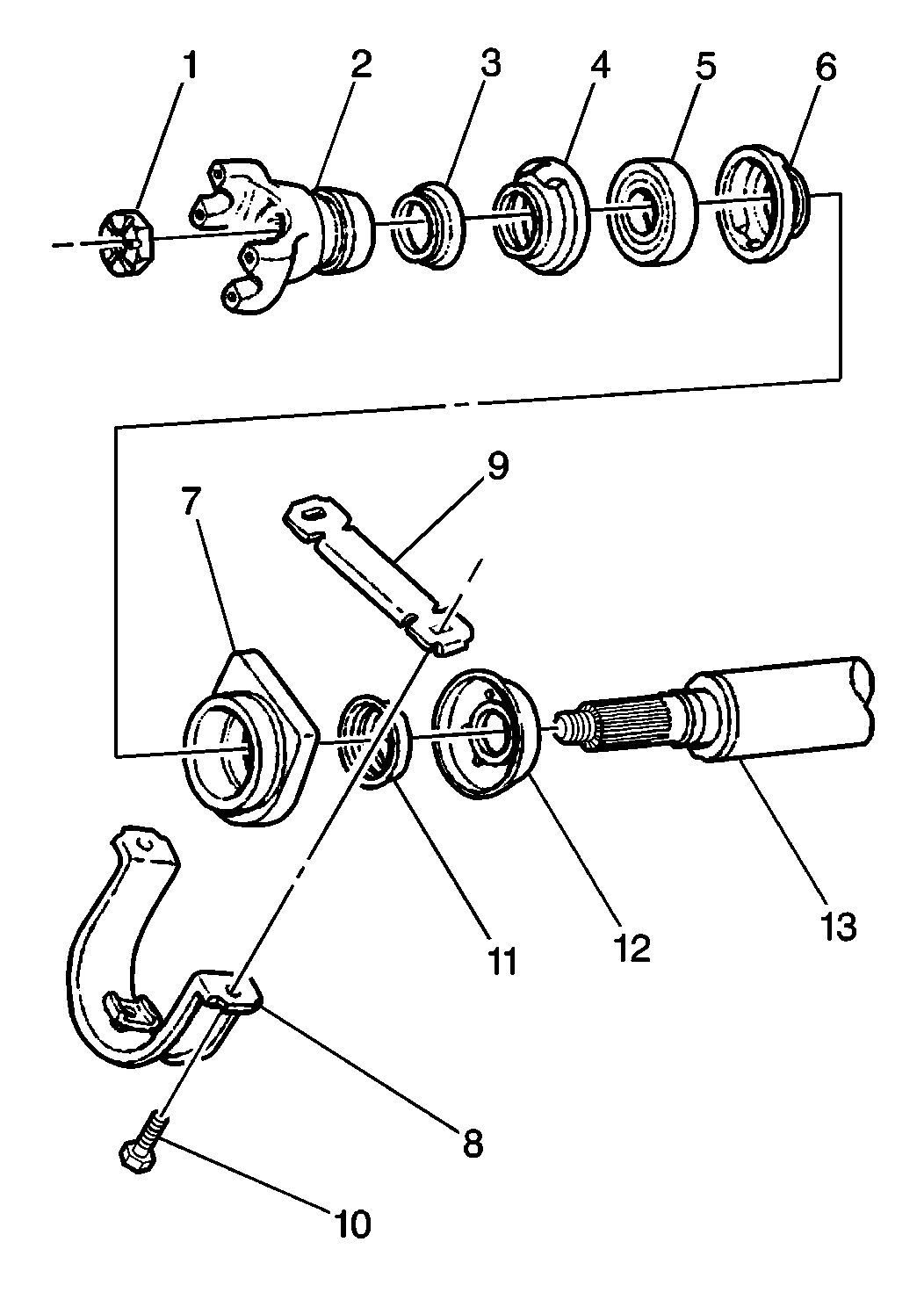 1
2
3
4
5
6
9
7
11
12
13
8
10