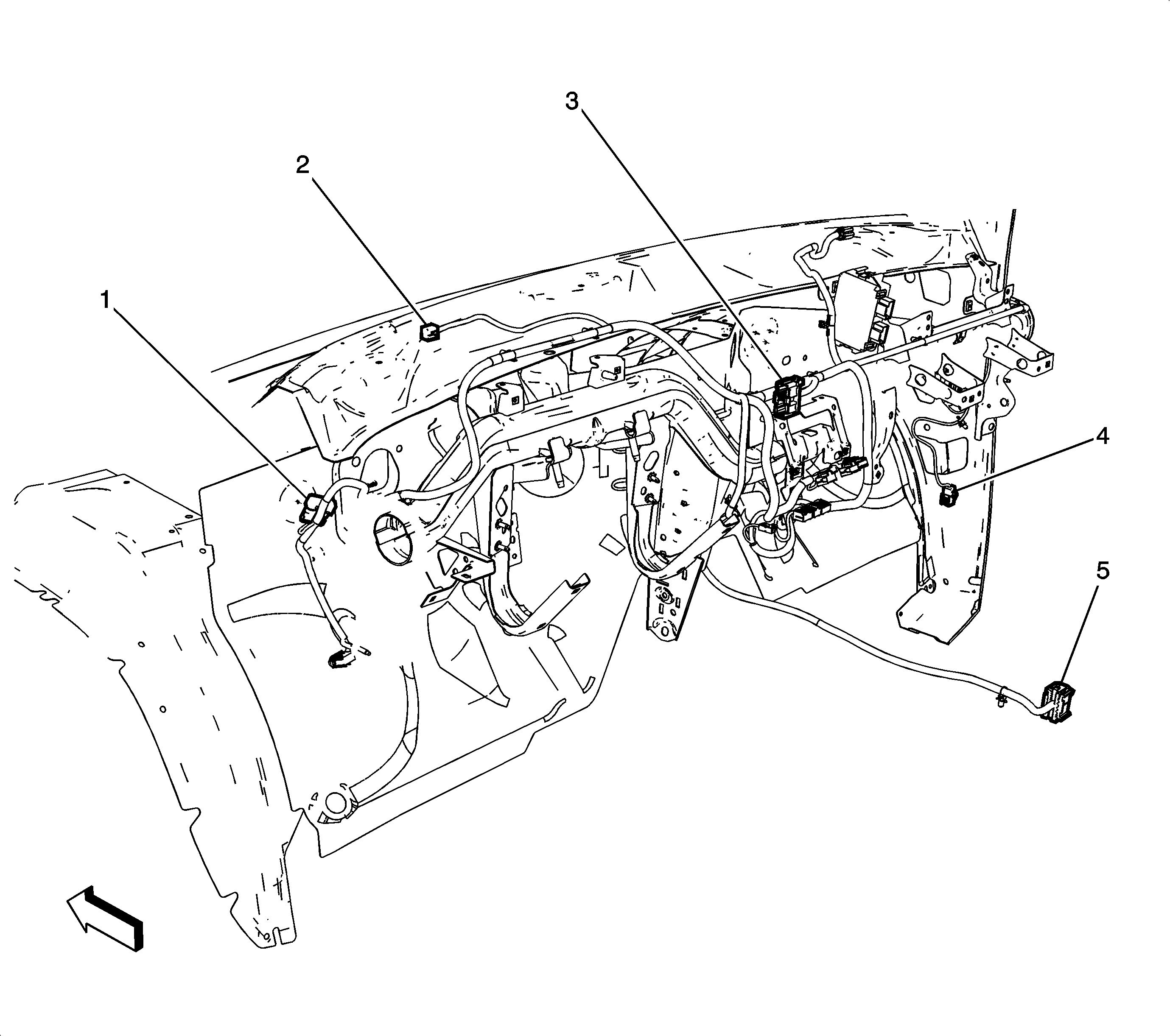 3
2
1
4
5