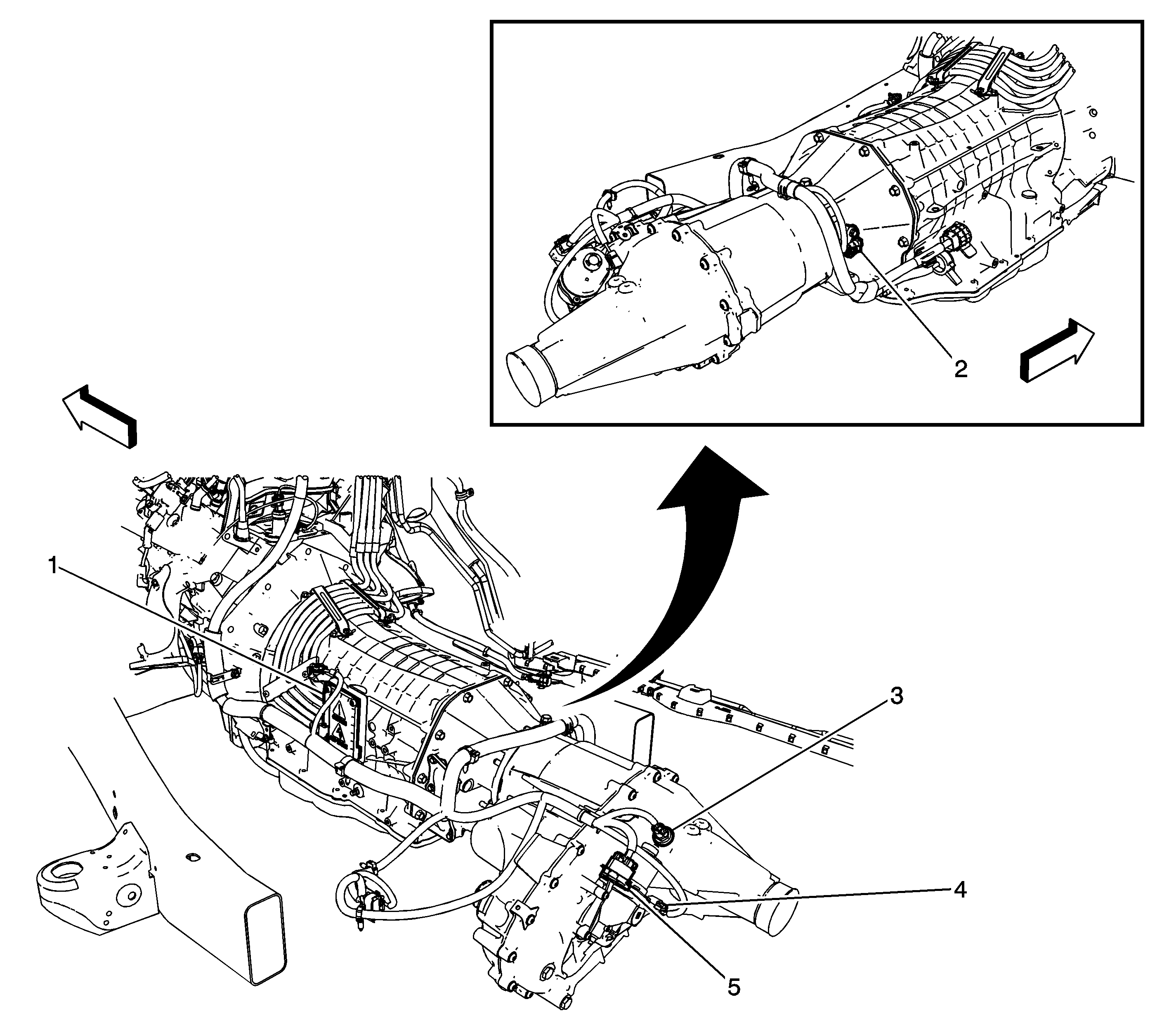 2

1

3

4

5