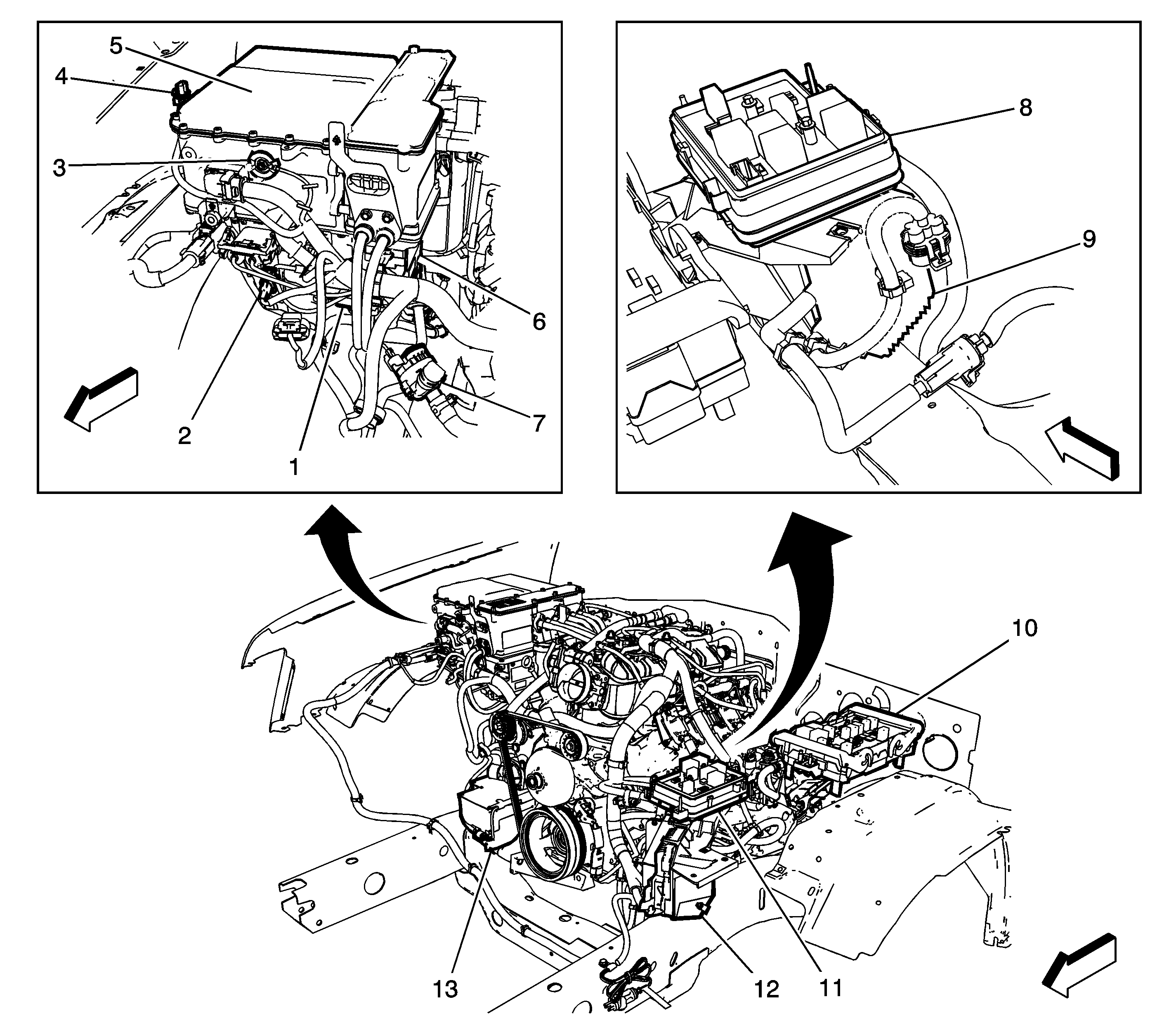 5
4
3
6
2
7
1
8
9
10
13
12
11