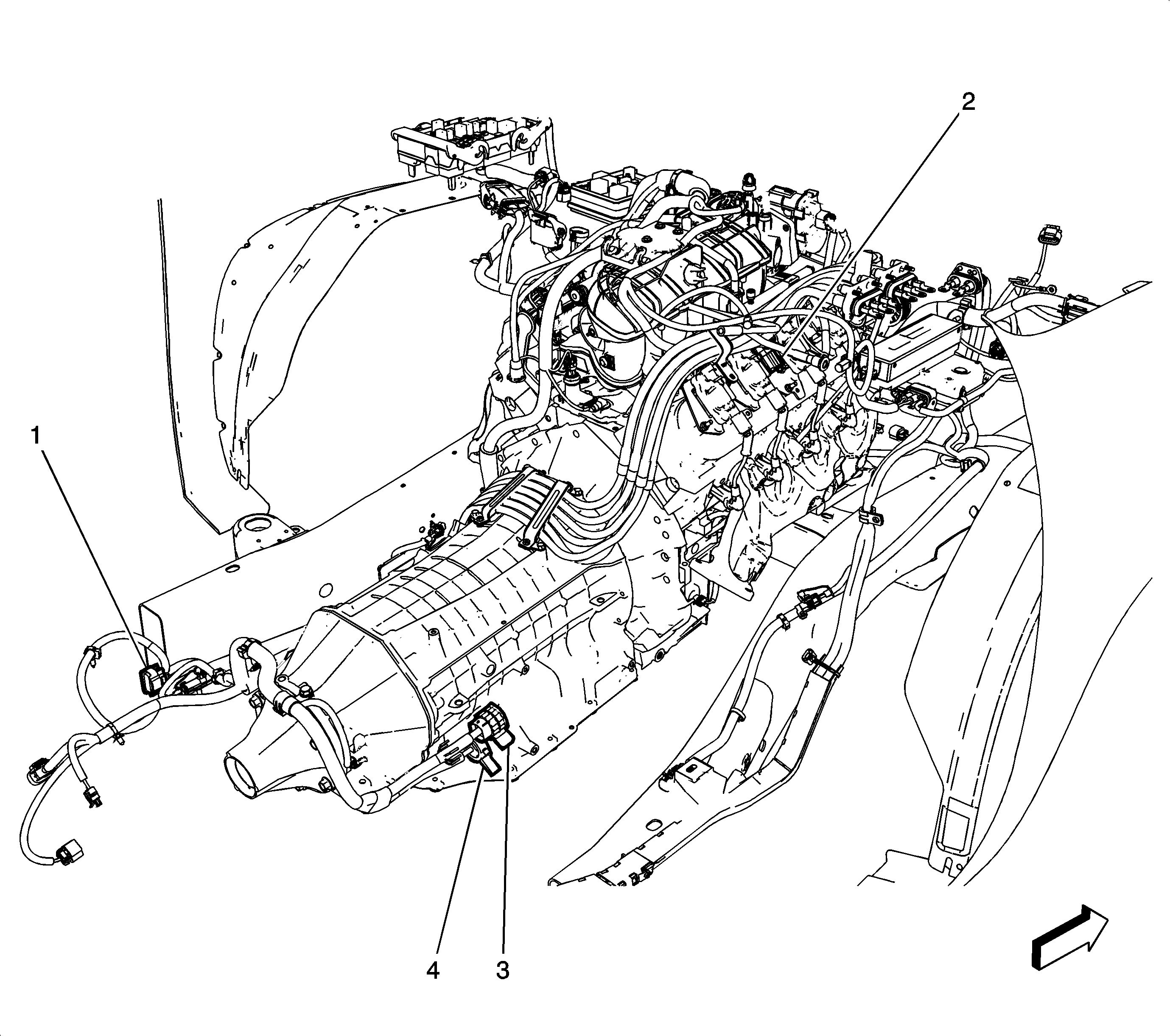 2

1

4

3