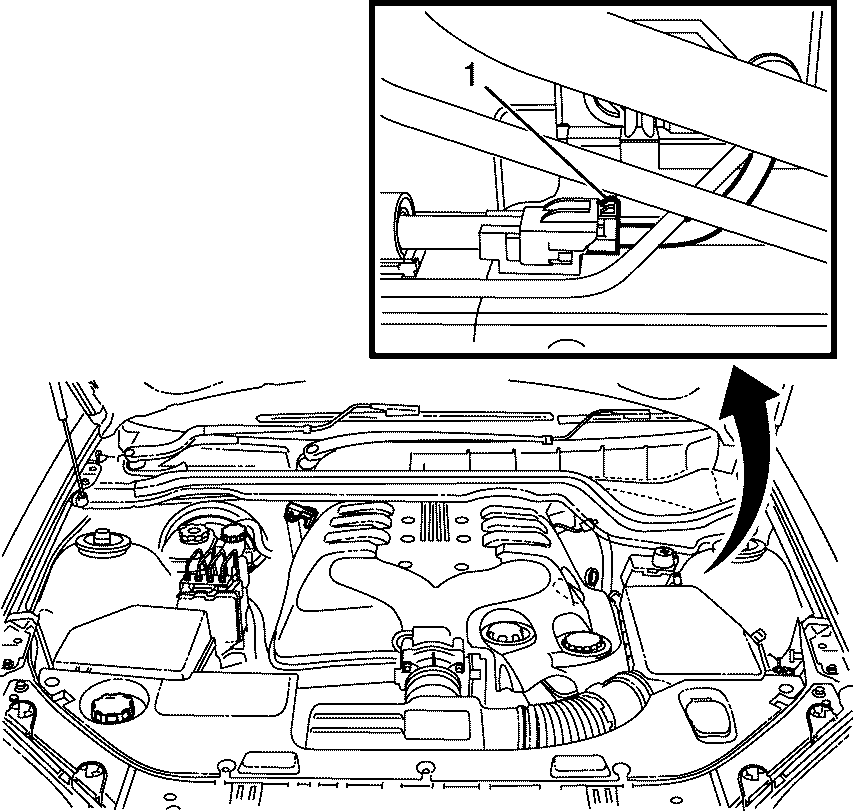 1