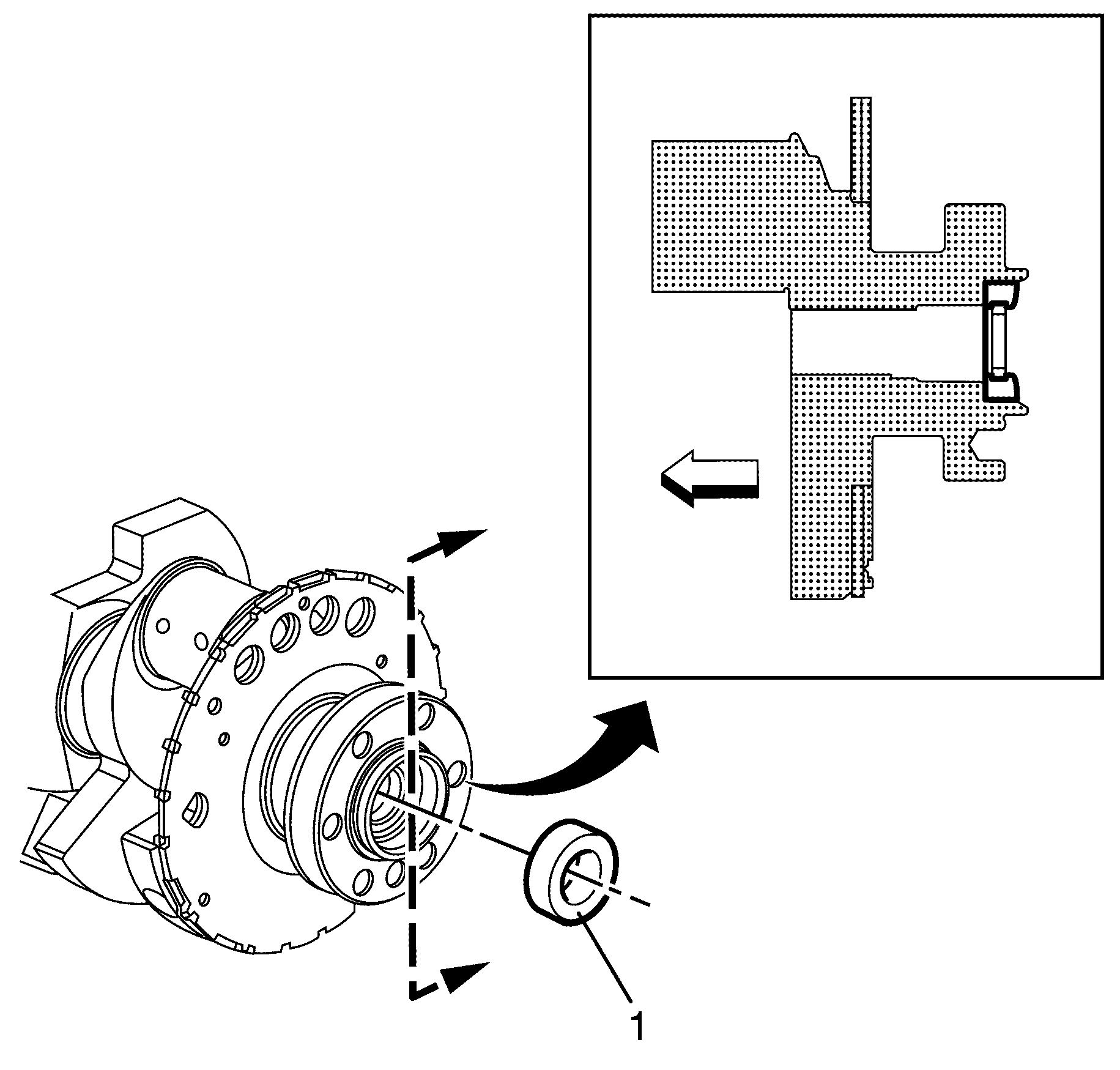 1