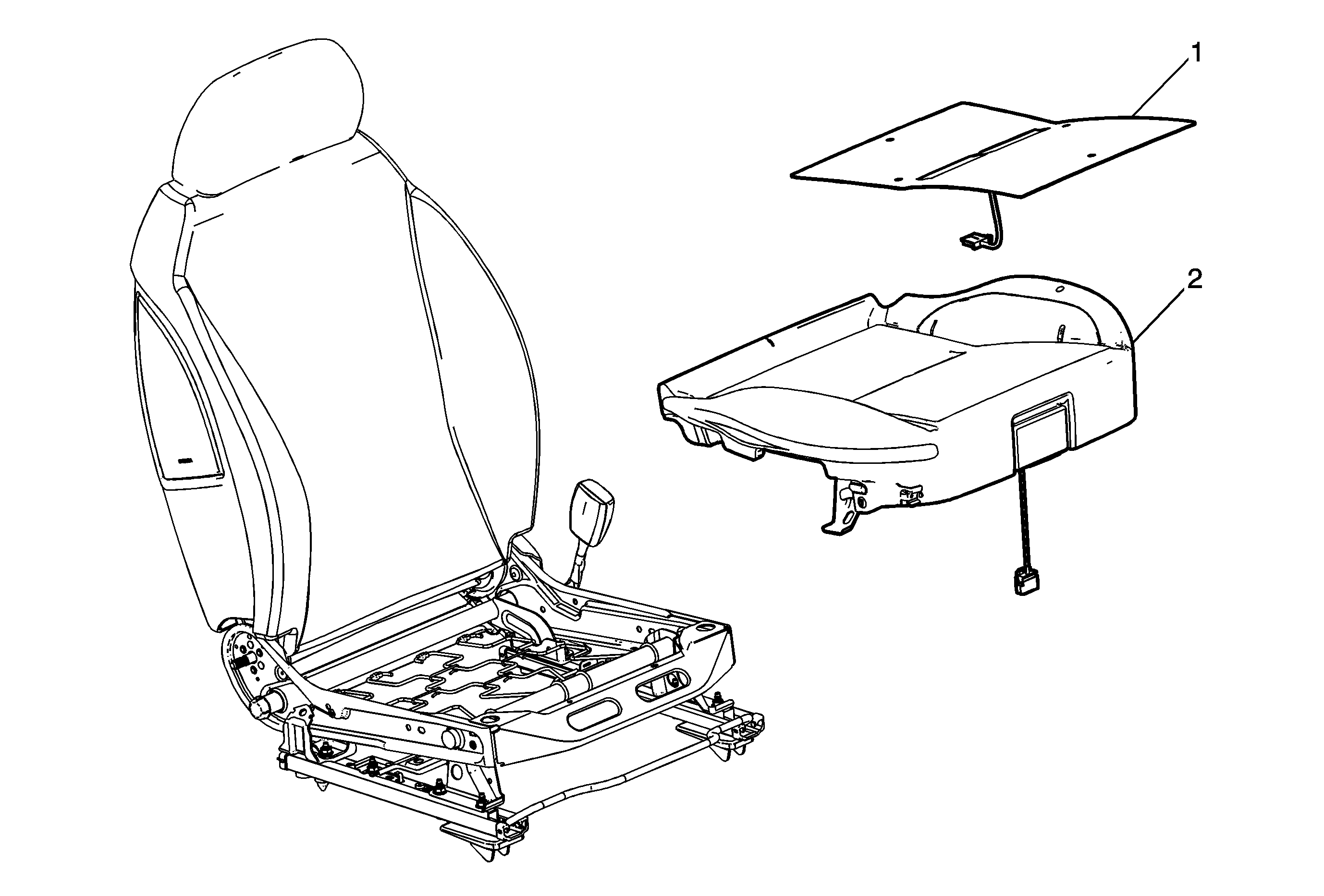 1

2